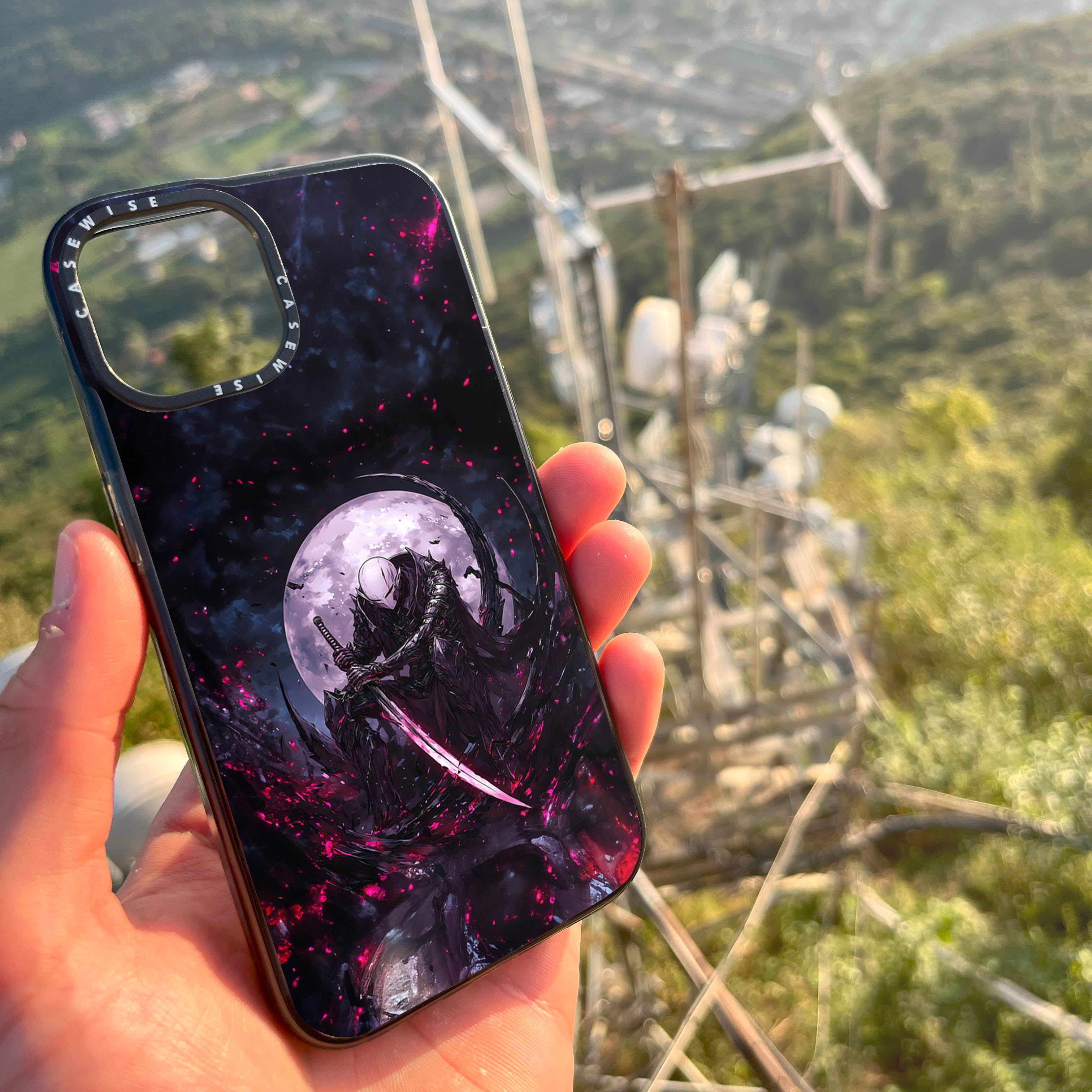 CASEWISE
CASEWISE