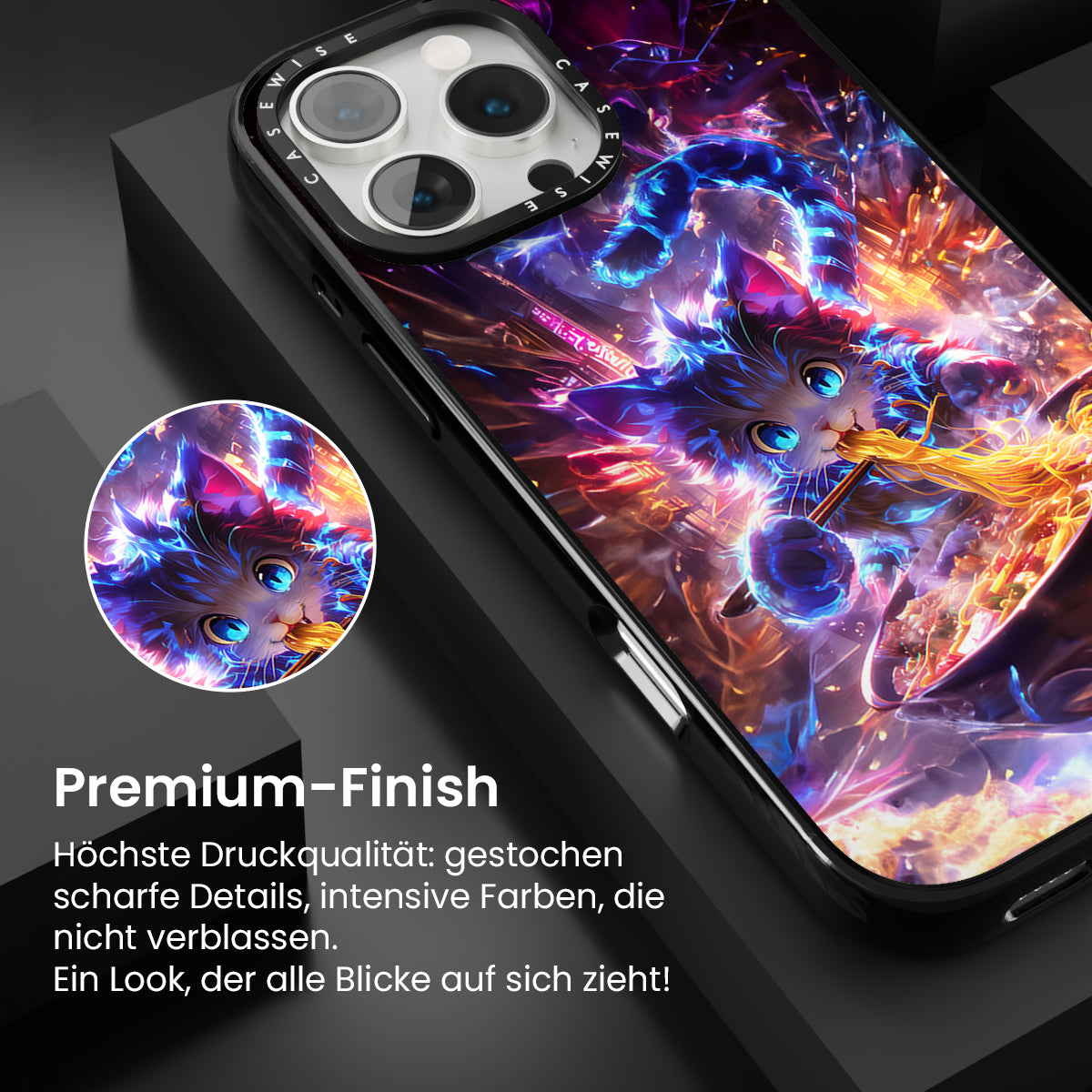 CASEWISE CASEWISE

Premium-Finish

Höchste Druckqualität: gestochen scharfe Details, intensive Farben, die nicht verblassen.
Ein Look, der alle Blicke auf sich zieht!