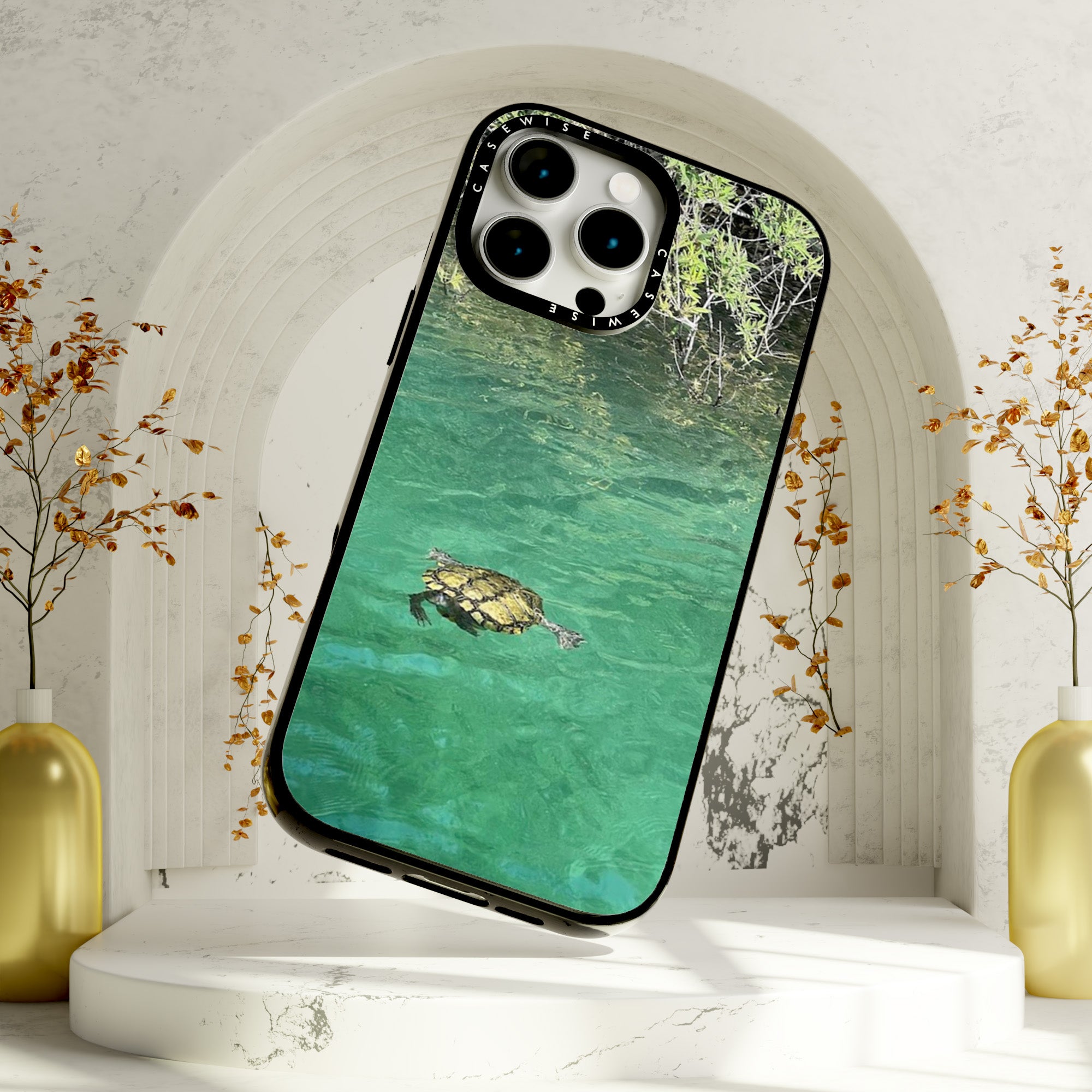 CASEWISE CASEWISE