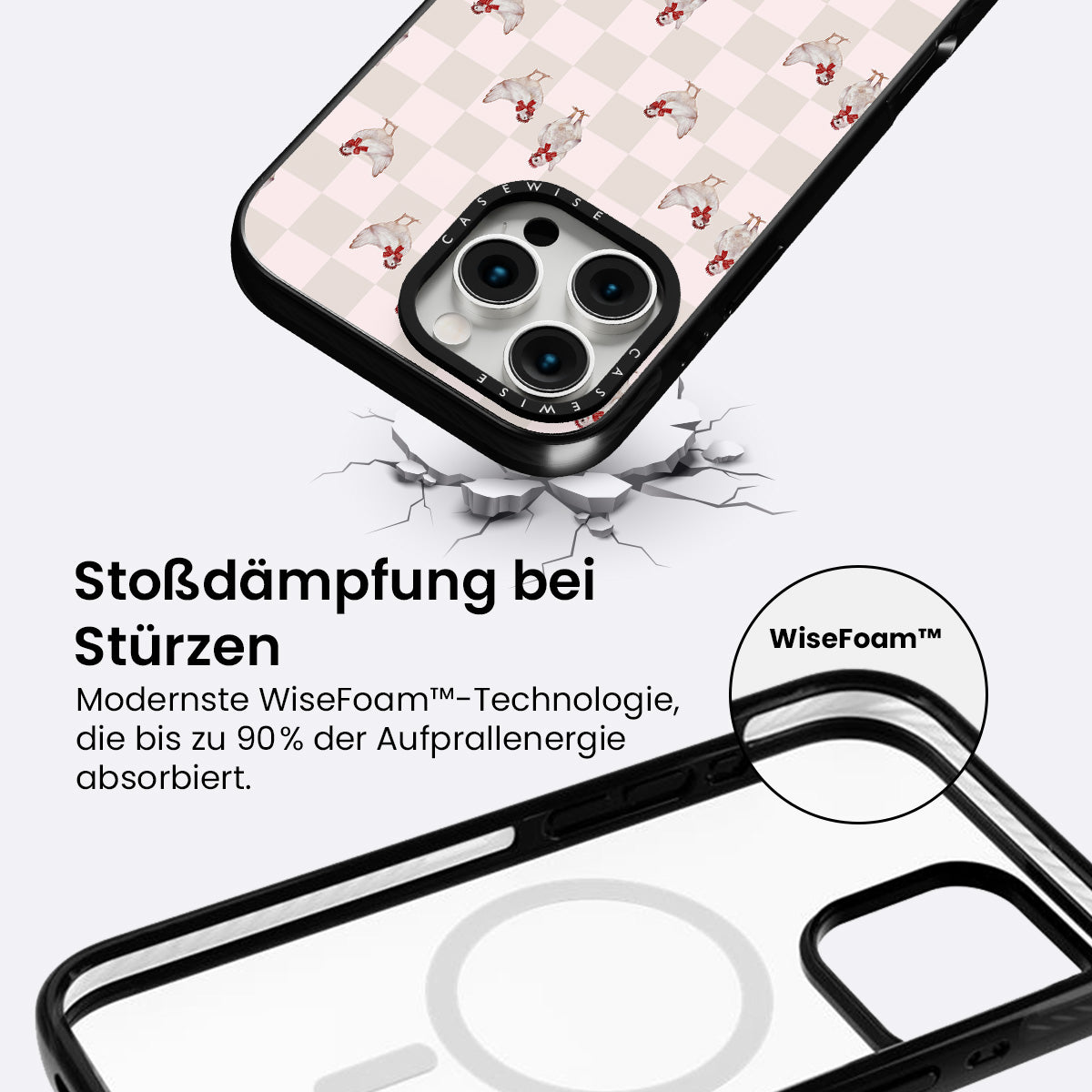 CASEWISE CASEWISE

Stoßdämpfung bei Stürzen

Modernste WiseFoam™-Technologie, die bis zu 90% der Aufprallenergie absorbiert.

WiseFoam™