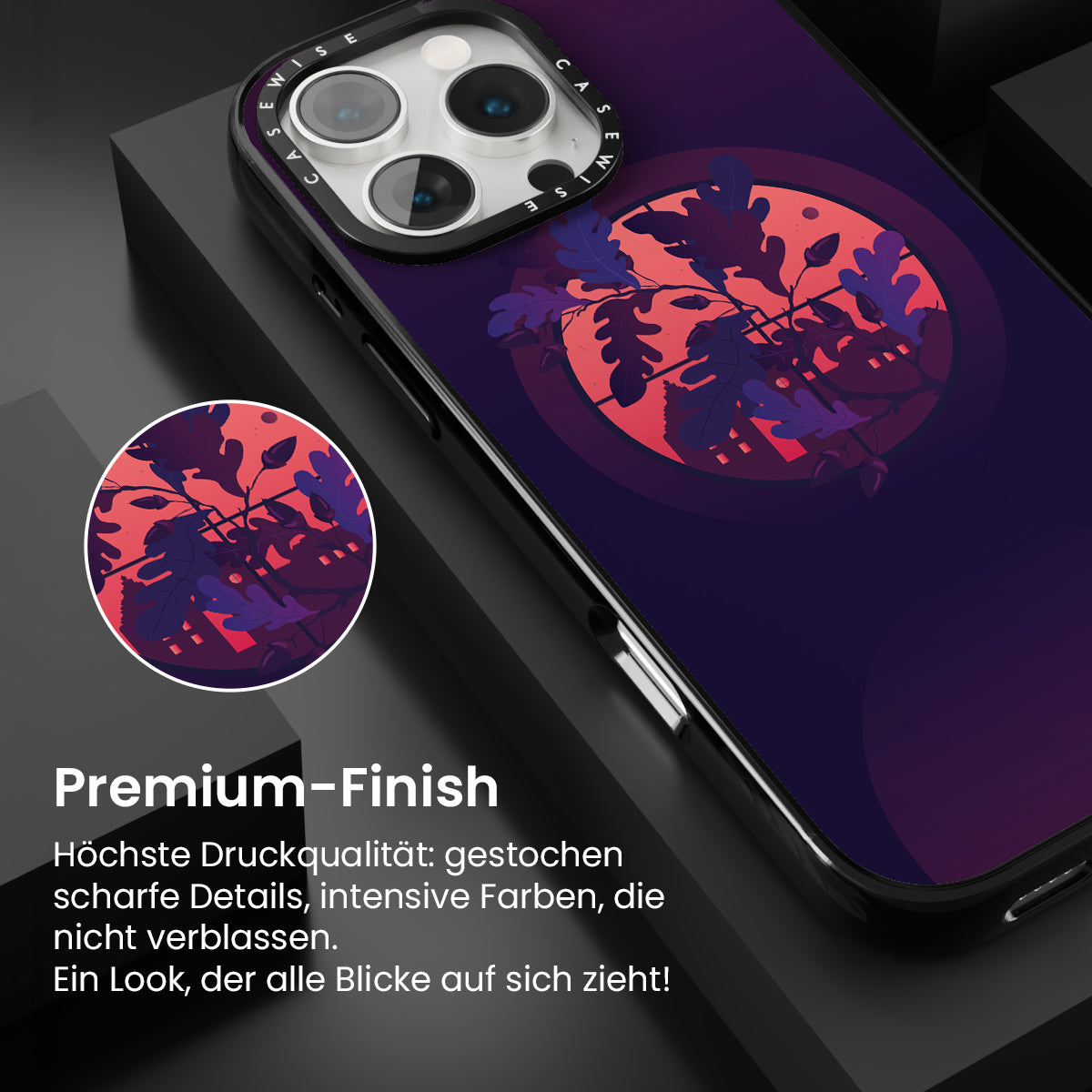 CASEWISE CASEWISE

Premium-Finish

Höchste Druckqualität: gestochen scharfe Details, intensive Farben, die nicht verblassen.
Ein Look, der alle Blicke auf sich zieht!