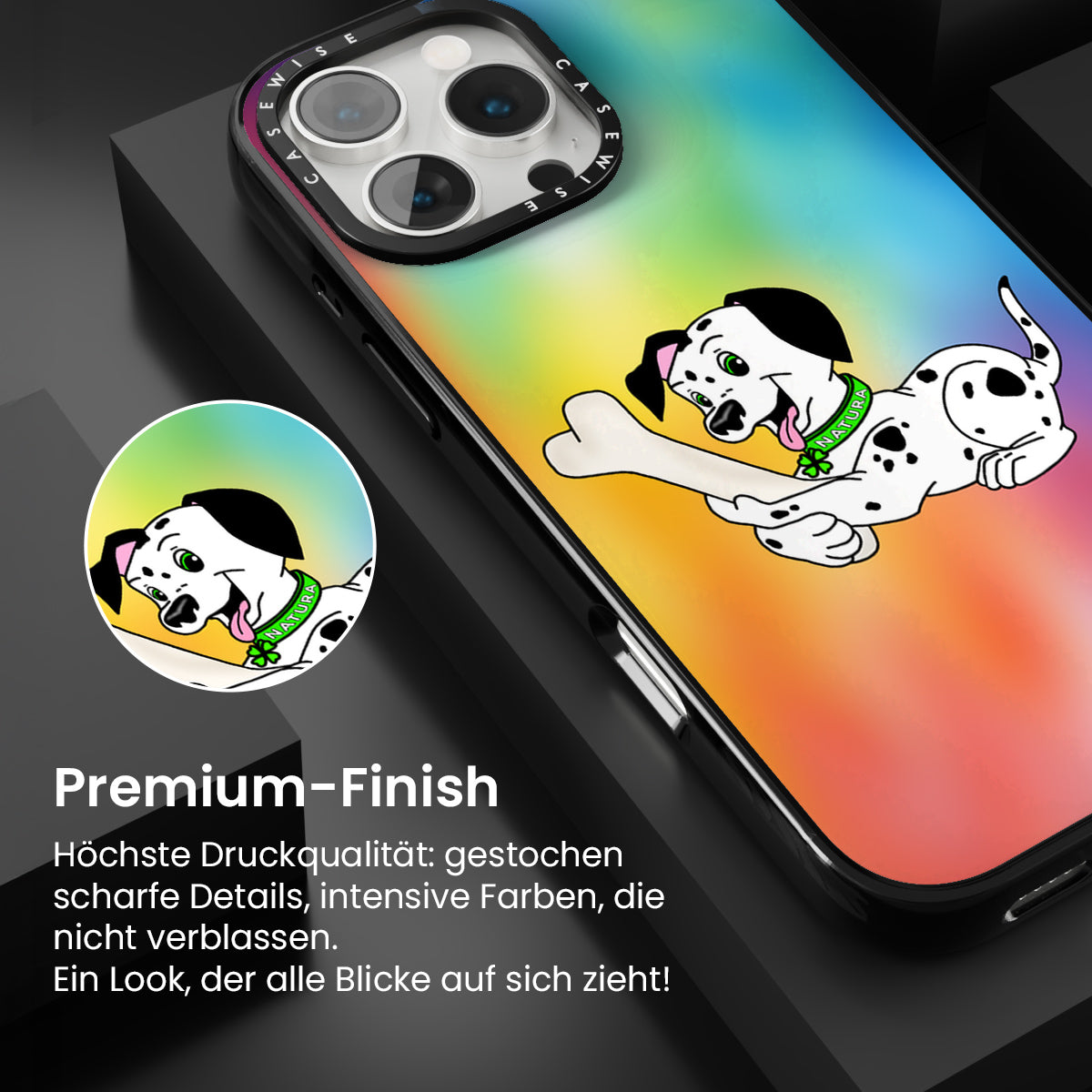 CASEWISE CASEWISE

NATURA

NATURA

Premium-Finish

Höchste Druckqualität: gestochen scharfe Details, intensive Farben, die nicht verblassen.
Ein Look, der alle Blicke auf sich zieht!