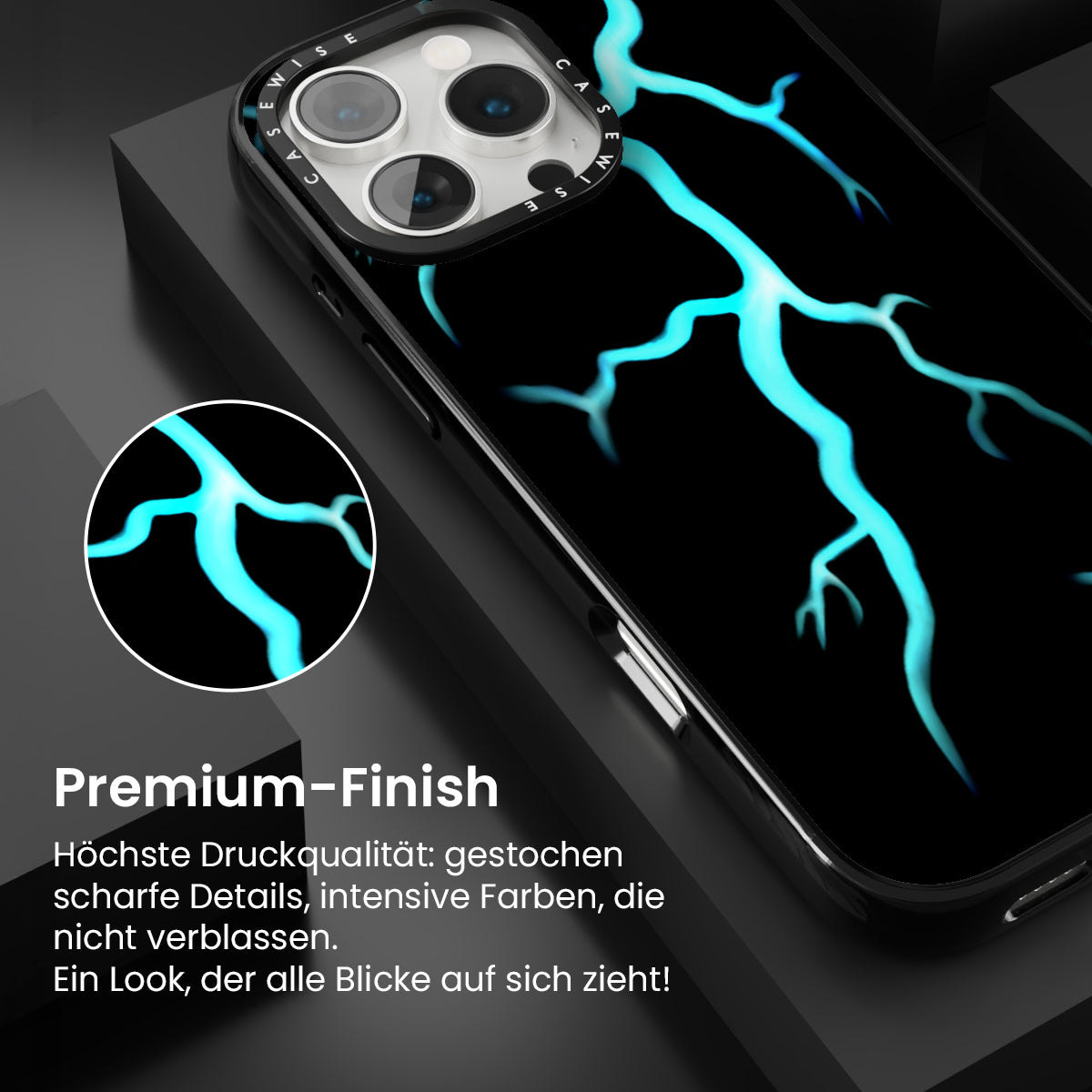 CASEWISE CASEWISE

Premium-Finish

Höchste Druckqualität: gestochen scharfe Details, intensive Farben, die nicht verblassen.
Ein Look, der alle Blicke auf sich zieht!