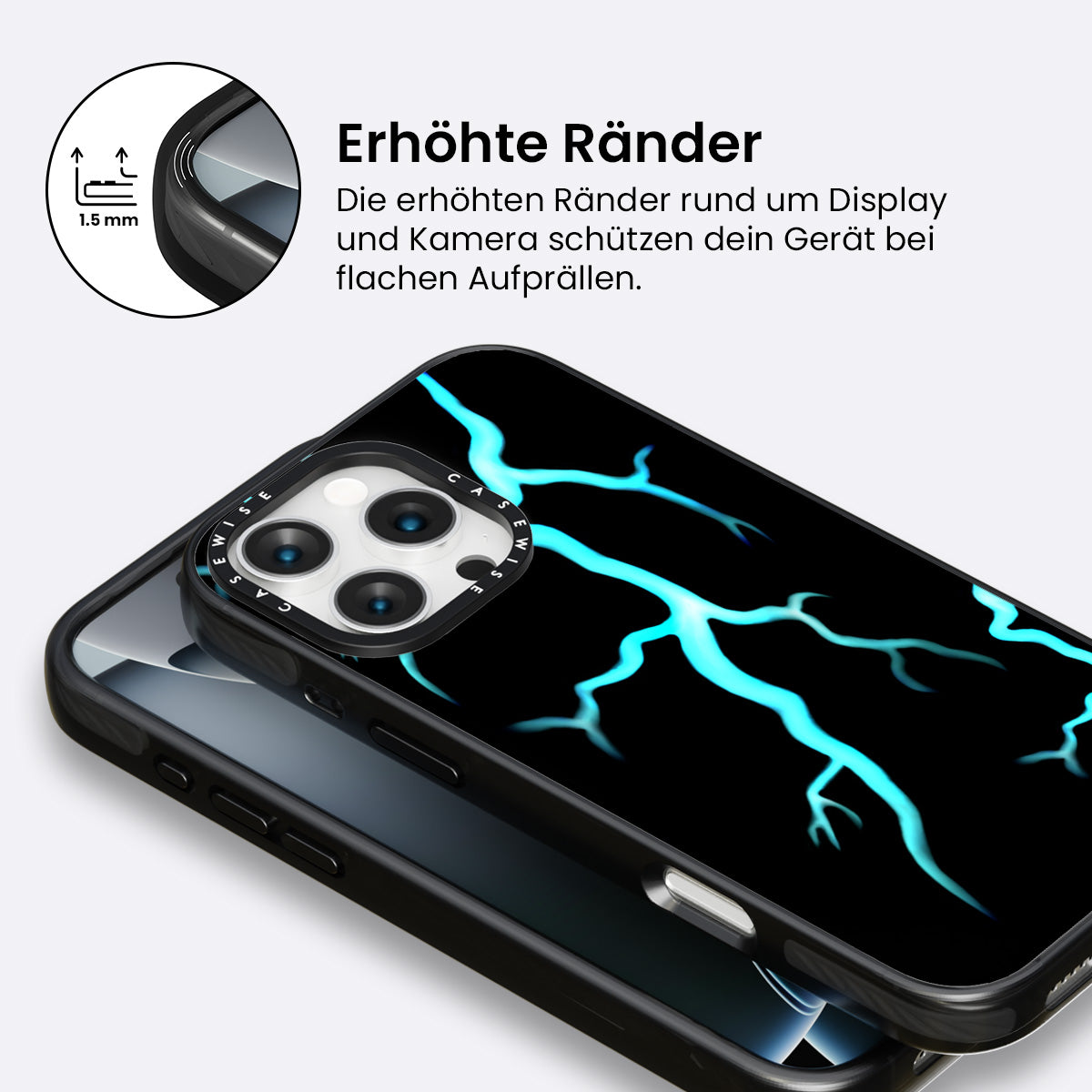 1.5 mm

Erhöhte Ränder

Die erhöhten Ränder rund um Display und Kamera schützen dein Gerät bei flachen Aufprällen.

CASEWISE CASEWISE