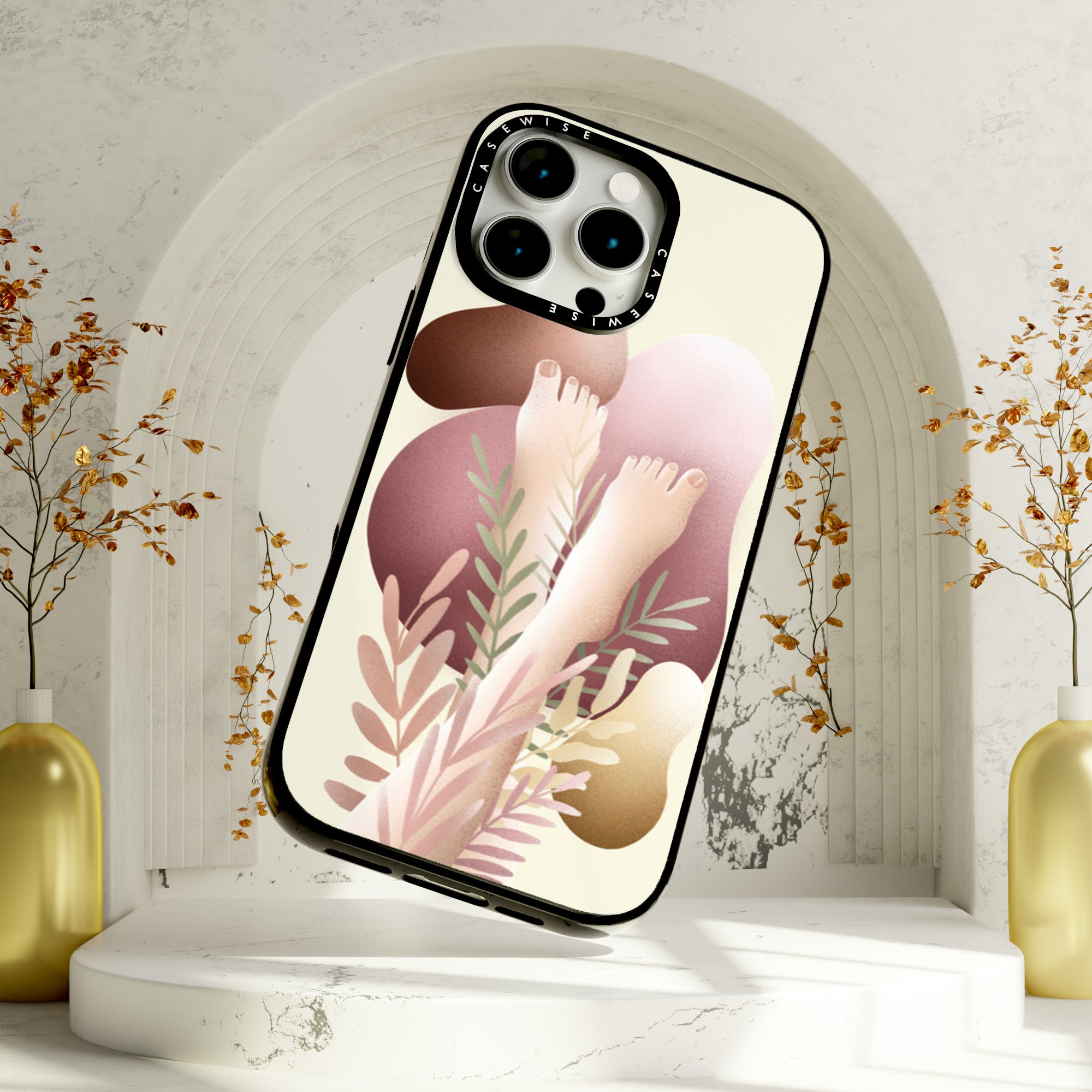 CASEWISE CASEWISE