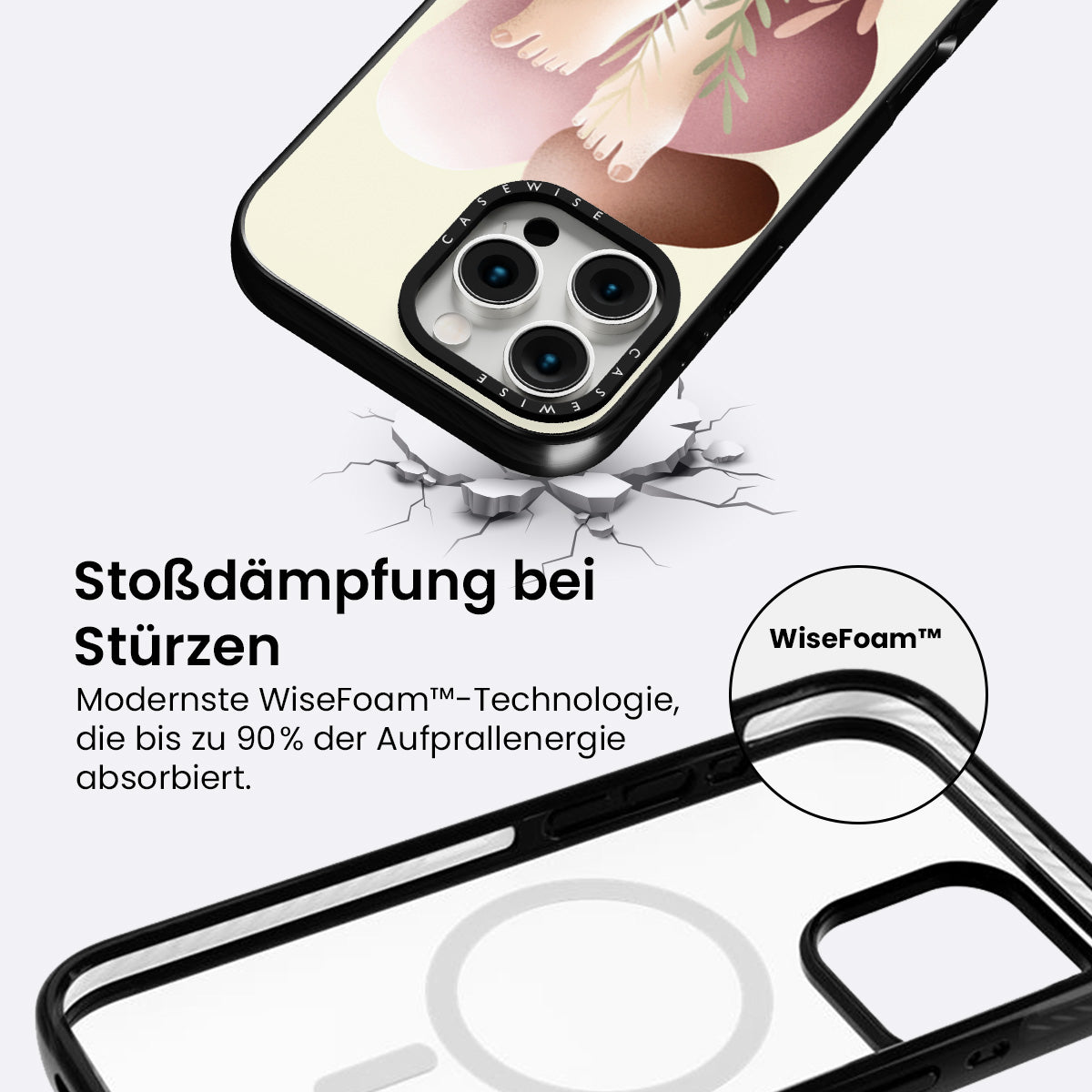 CASEWISE

CASEWISE

Stoßdämpfung bei Stürzen

Modernste WiseFoam™-Technologie, die bis zu 90% der Aufprallenergie absorbiert.

WiseFoam™