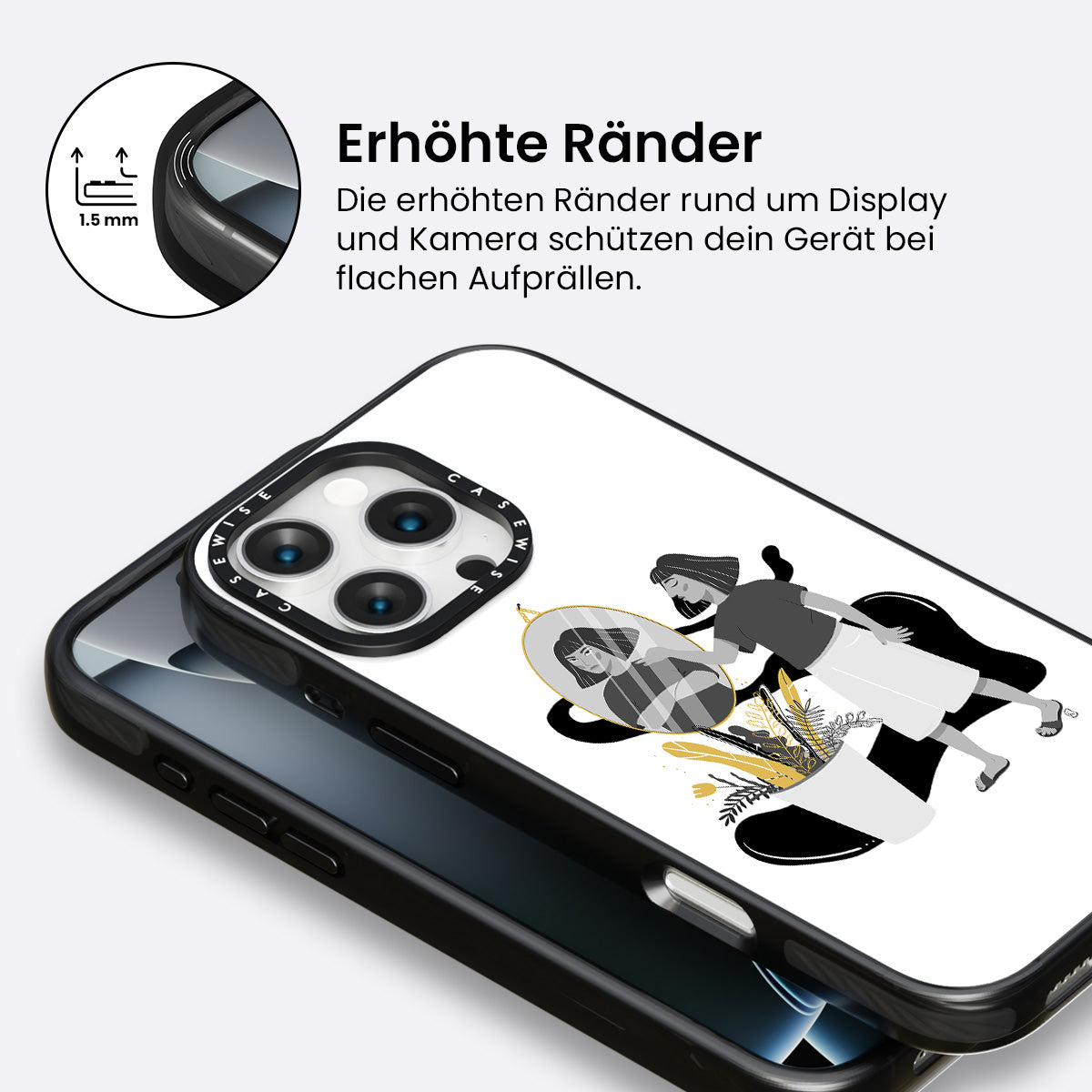 1.5 mm

Erhöhte Ränder

Die erhöhten Ränder rund um Display und Kamera schützen dein Gerät bei flachen Aufprällen.

CASEWISE CASEWISE