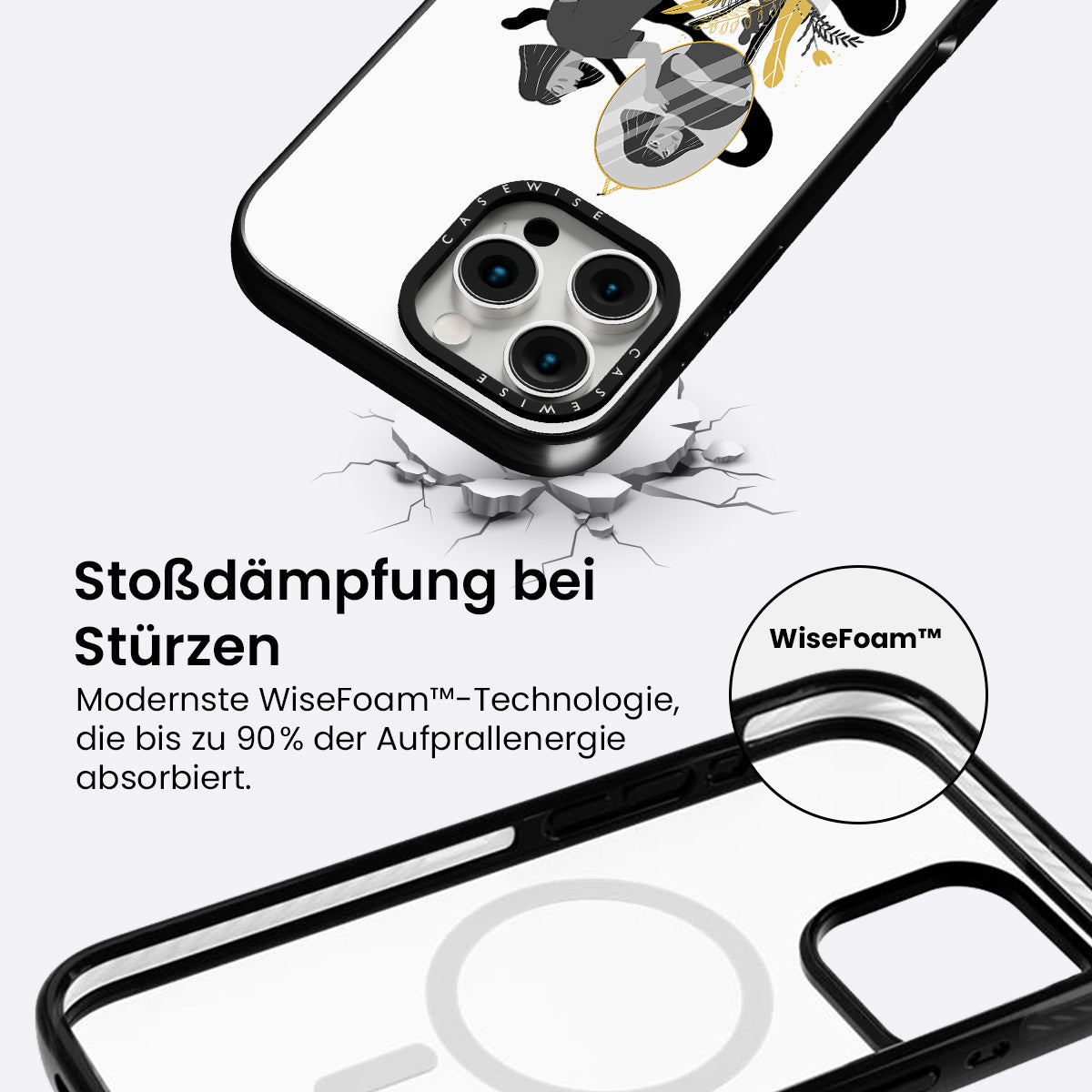 CASEWISE

CASEWISE

Stoßdämpfung bei Stürzen

Modernste WiseFoam™-Technologie, die bis zu 90% der Aufprallenergie absorbiert.

WiseFoam™