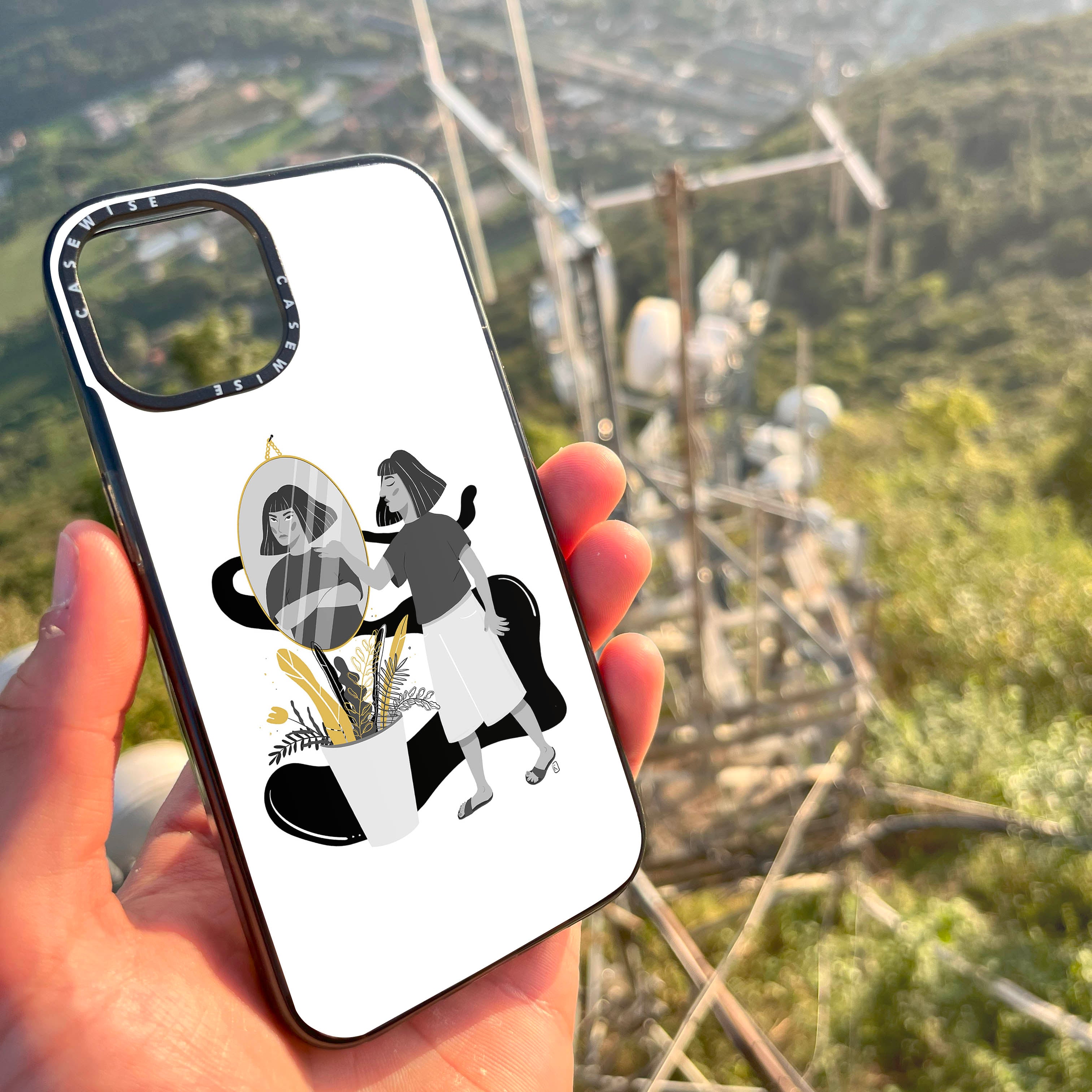 CASEWISE
CASEWISE