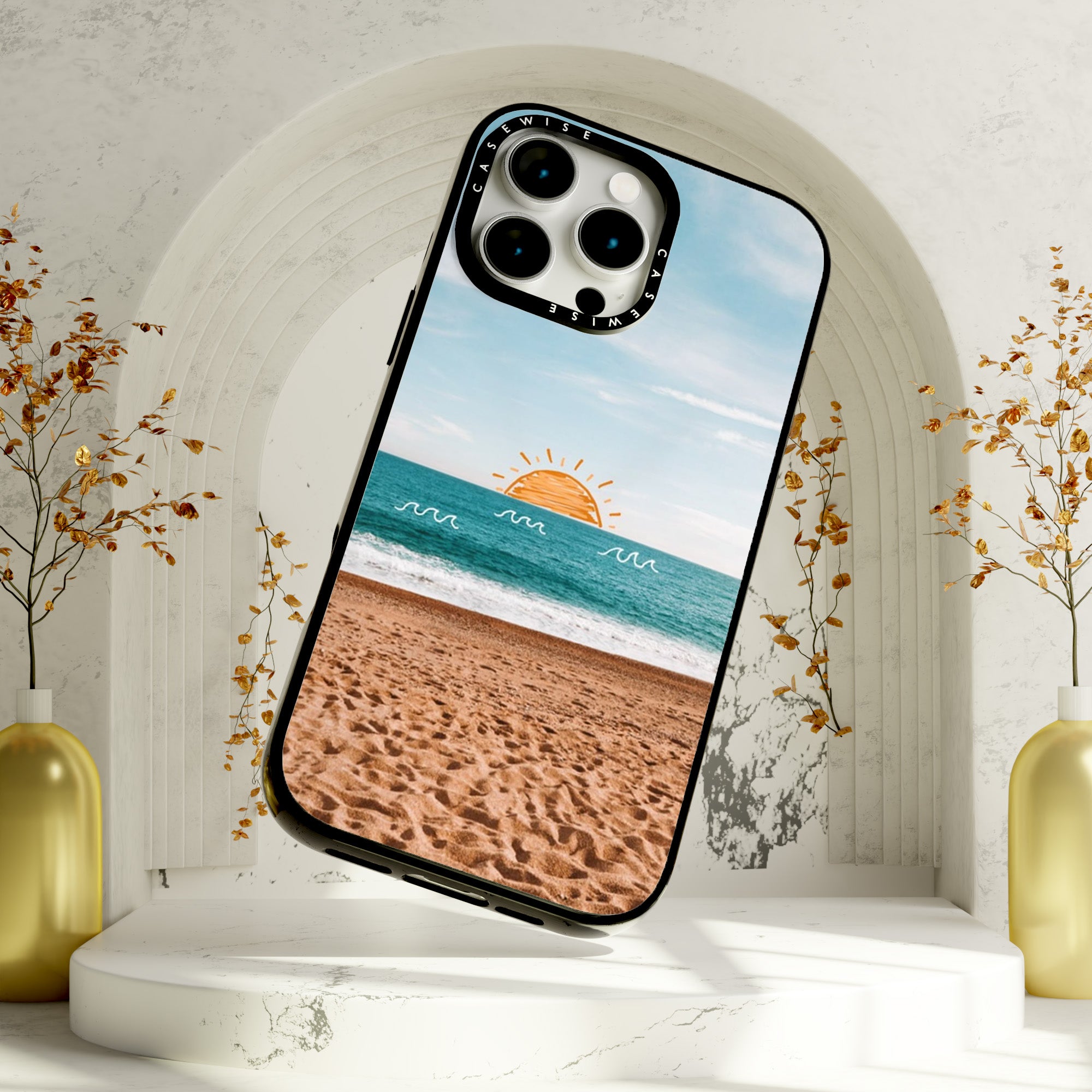 CASEWISE
CASEWISE