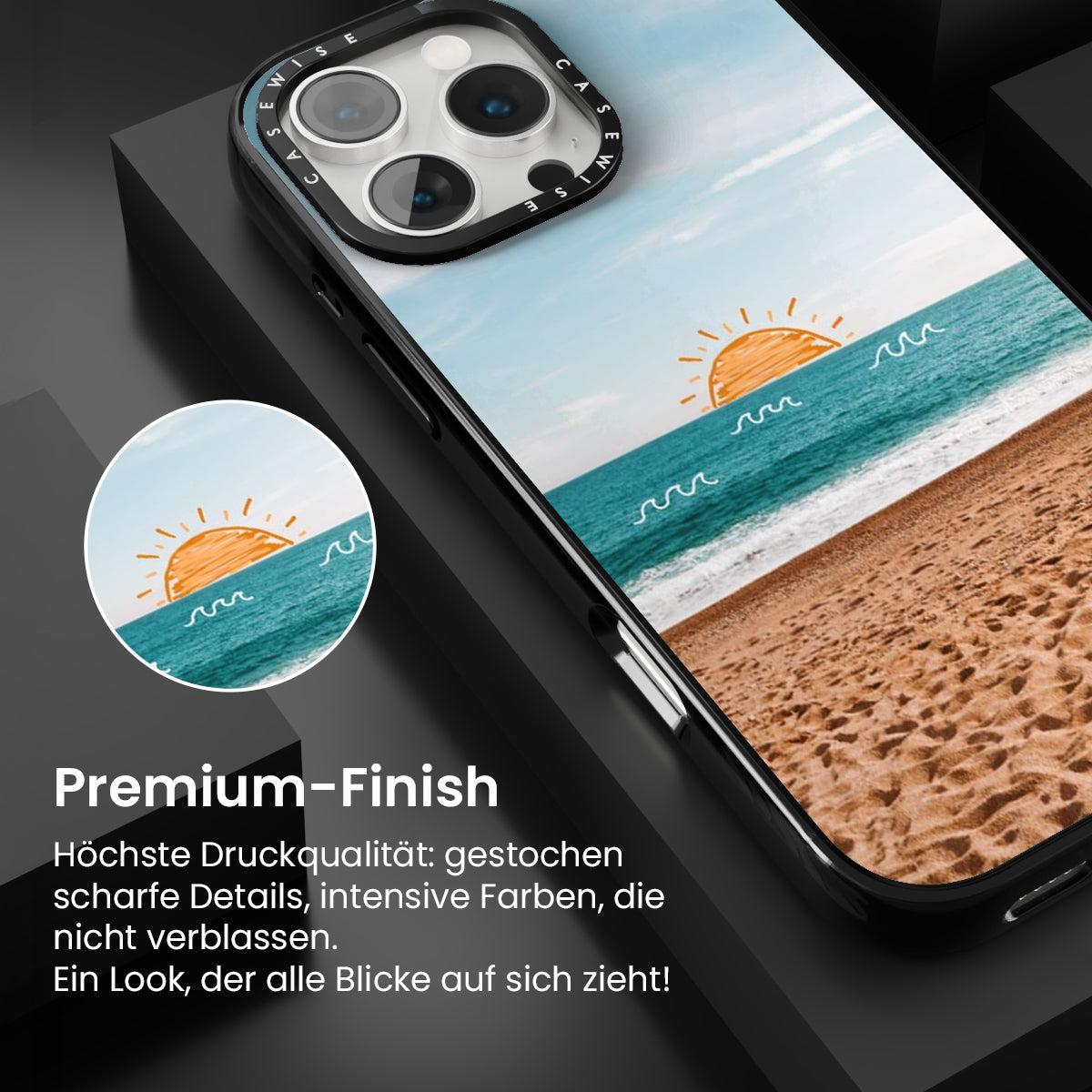 CASEWISE CASEWISE

Premium-Finish

Höchste Druckqualität: gestochen scharfe Details, intensive Farben, die nicht verblassen.
Ein Look, der alle Blicke auf sich zieht!