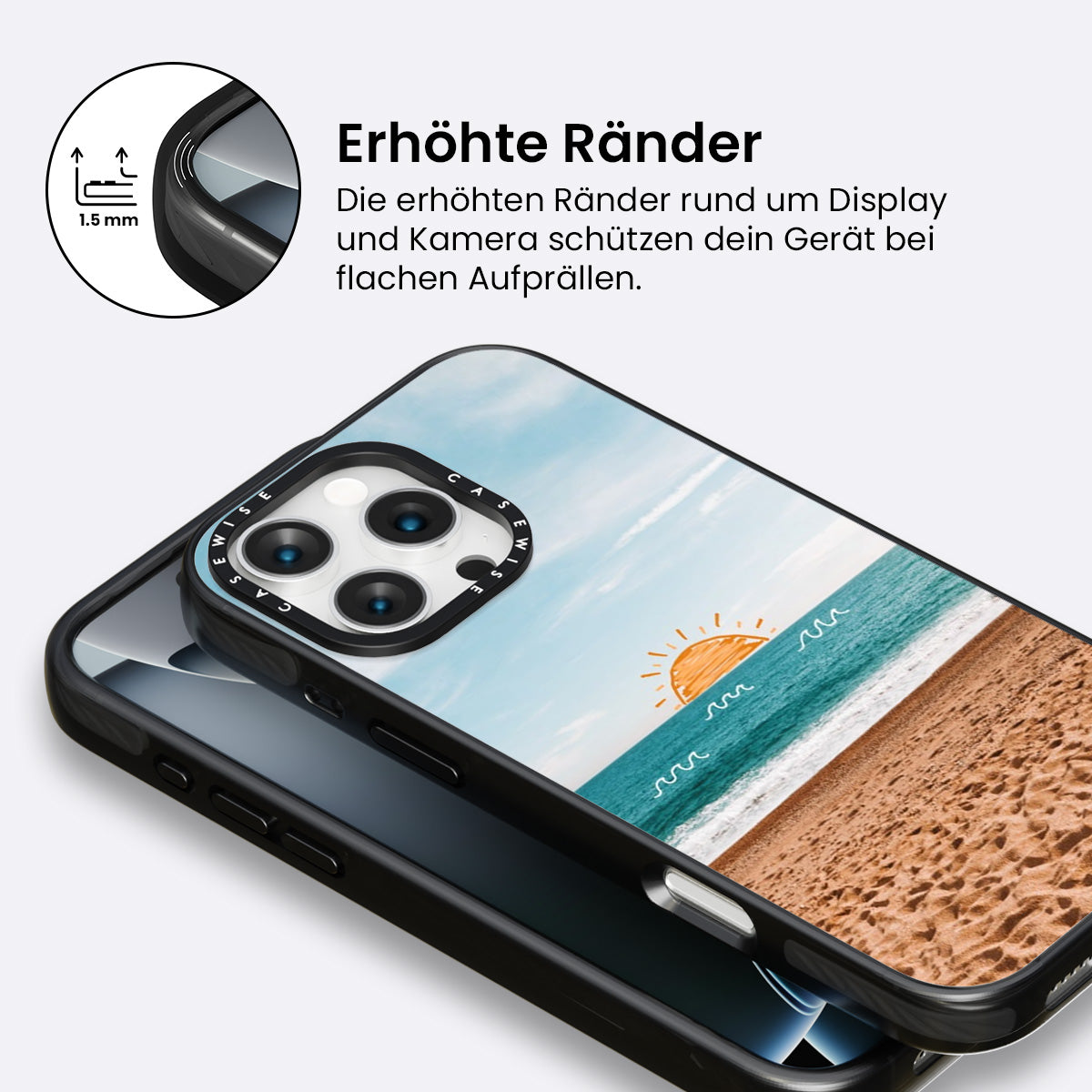 1.5 mm

Erhöhte Ränder

Die erhöhten Ränder rund um Display und Kamera schützen dein Gerät bei flachen Aufprällen.

CASEWISE CASEWISE