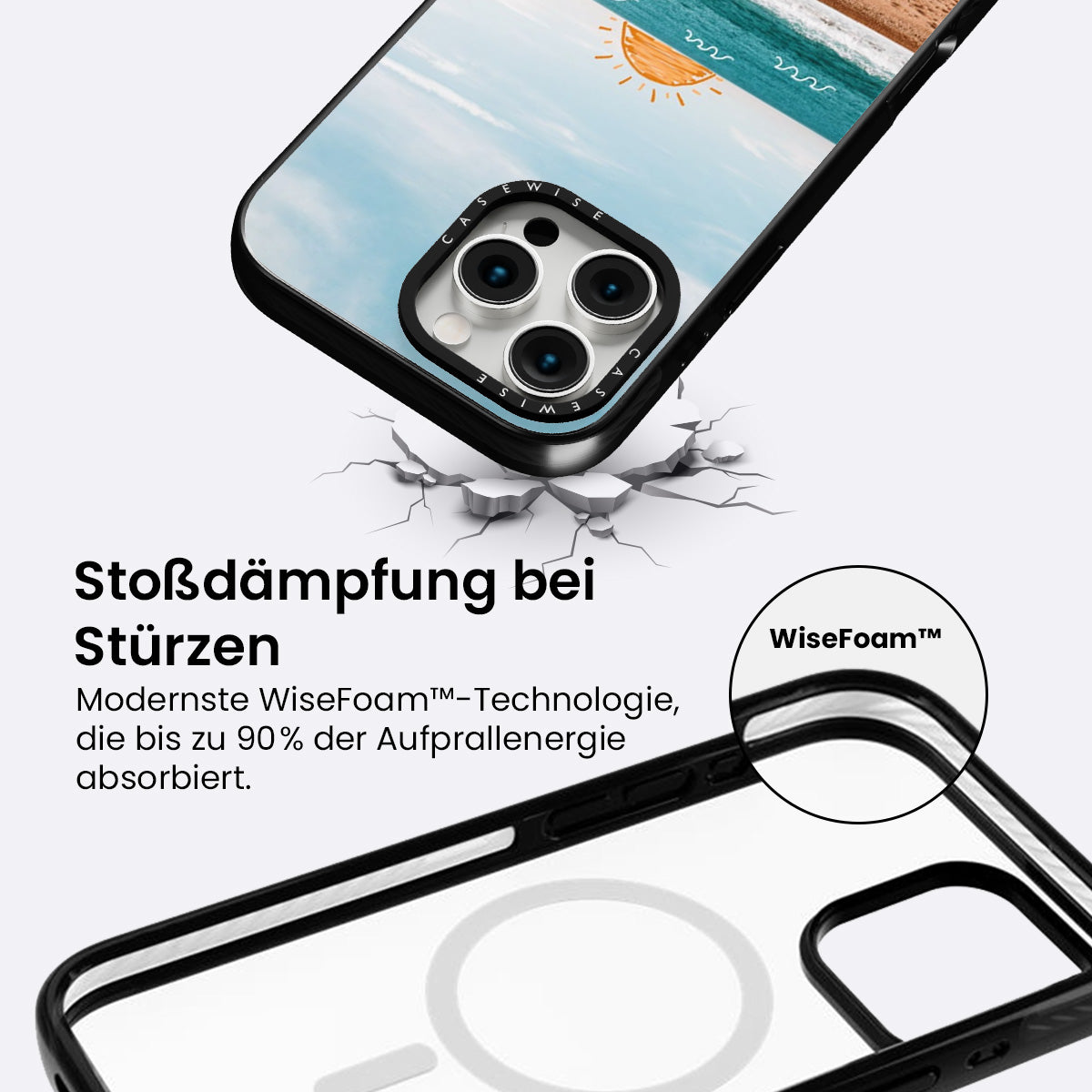 CASEWISE

CASEWISE

Stoßdämpfung bei Stürzen

Modernste WiseFoam™-Technologie, die bis zu 90% der Aufprallenergie absorbiert.

WiseFoam™