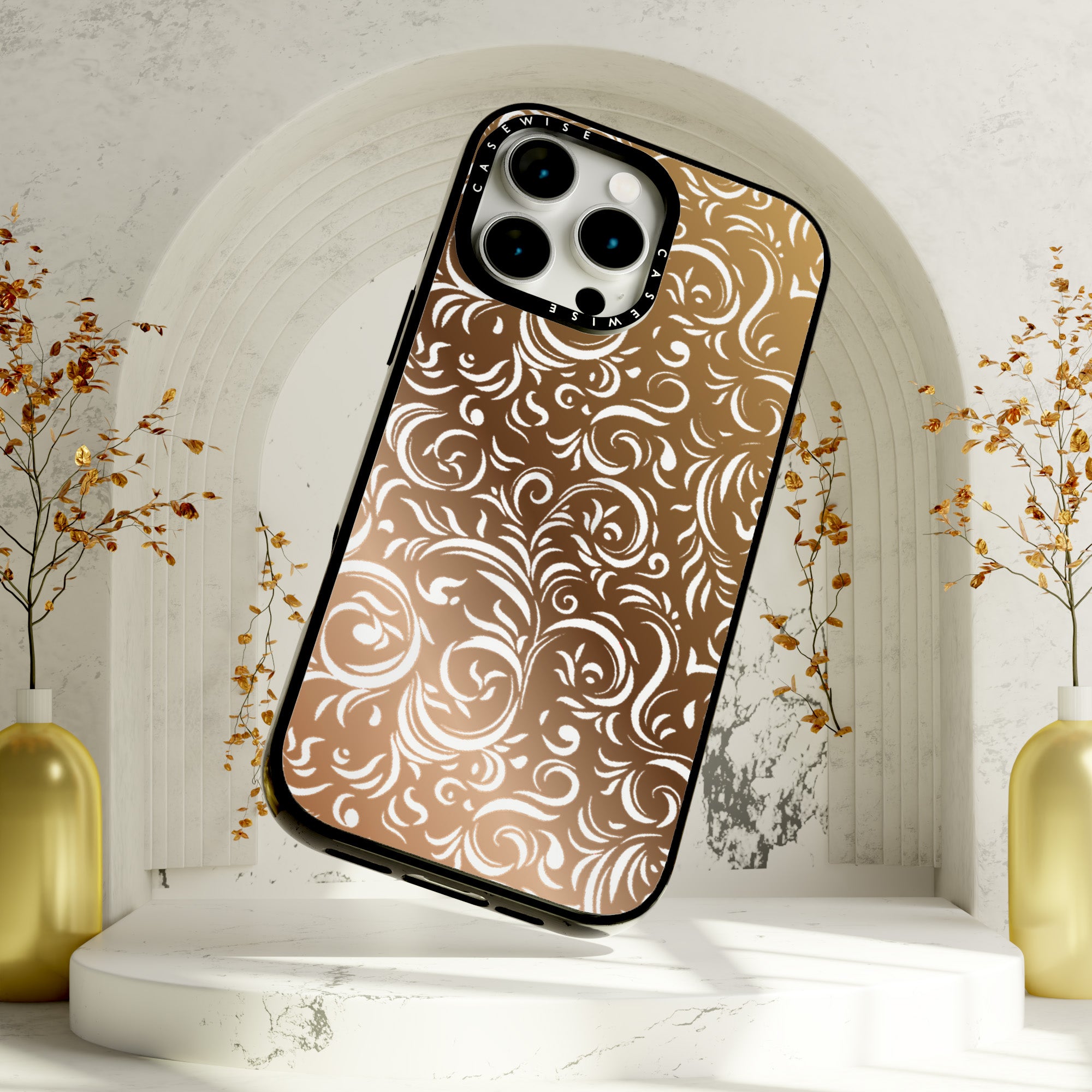 CASEWISE
CASEWISE