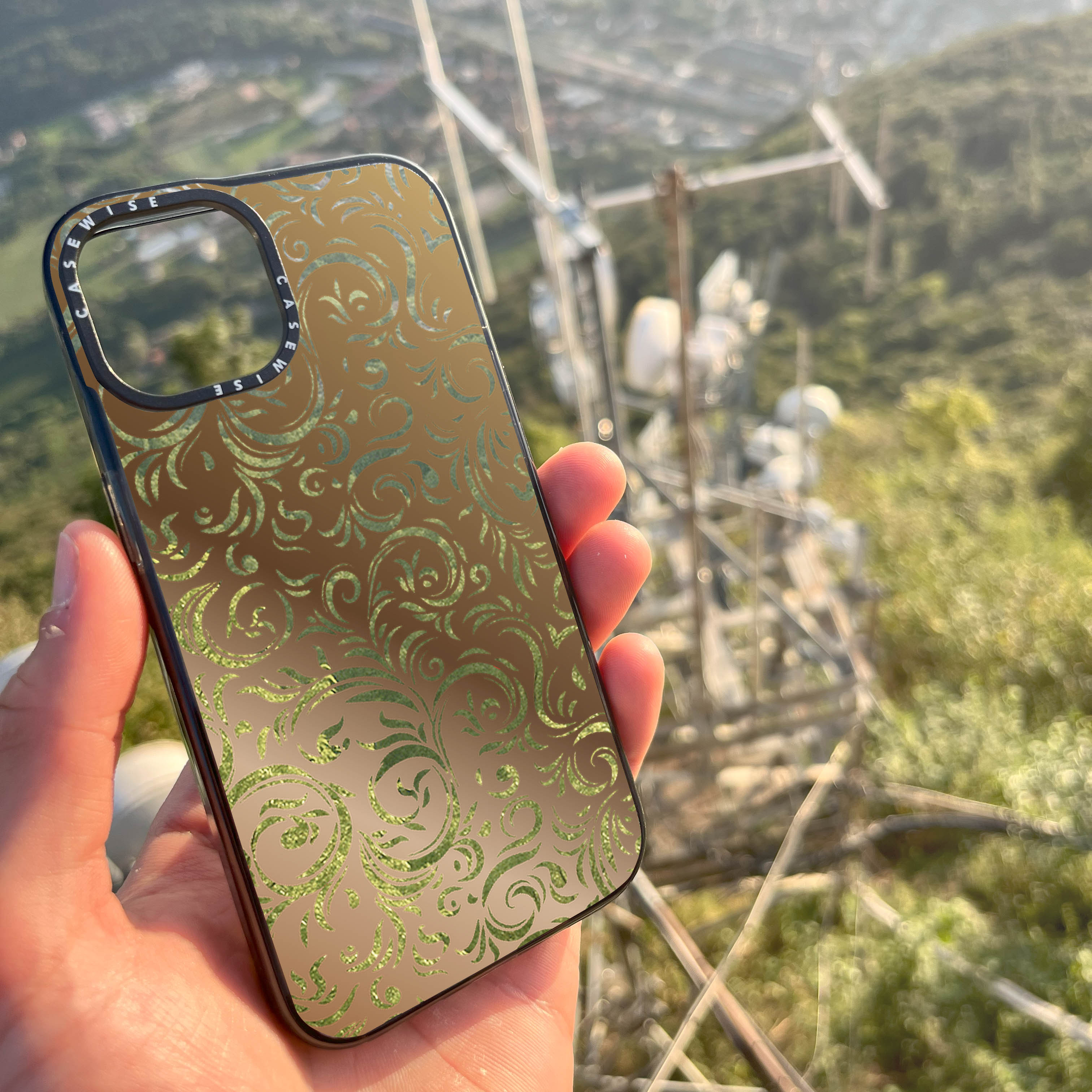 CASEWISE
CASEWISE