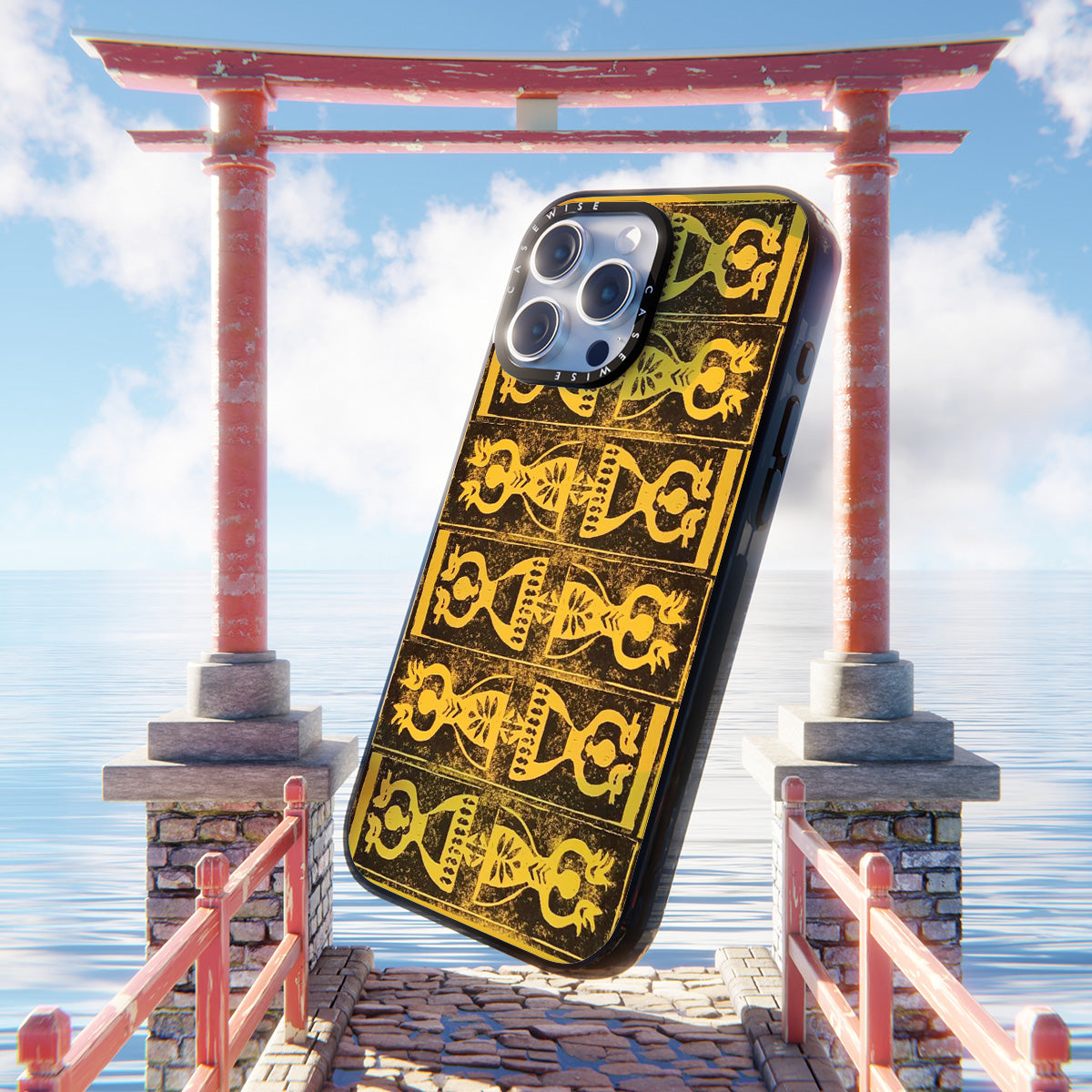 CASEWISE CASEWISE