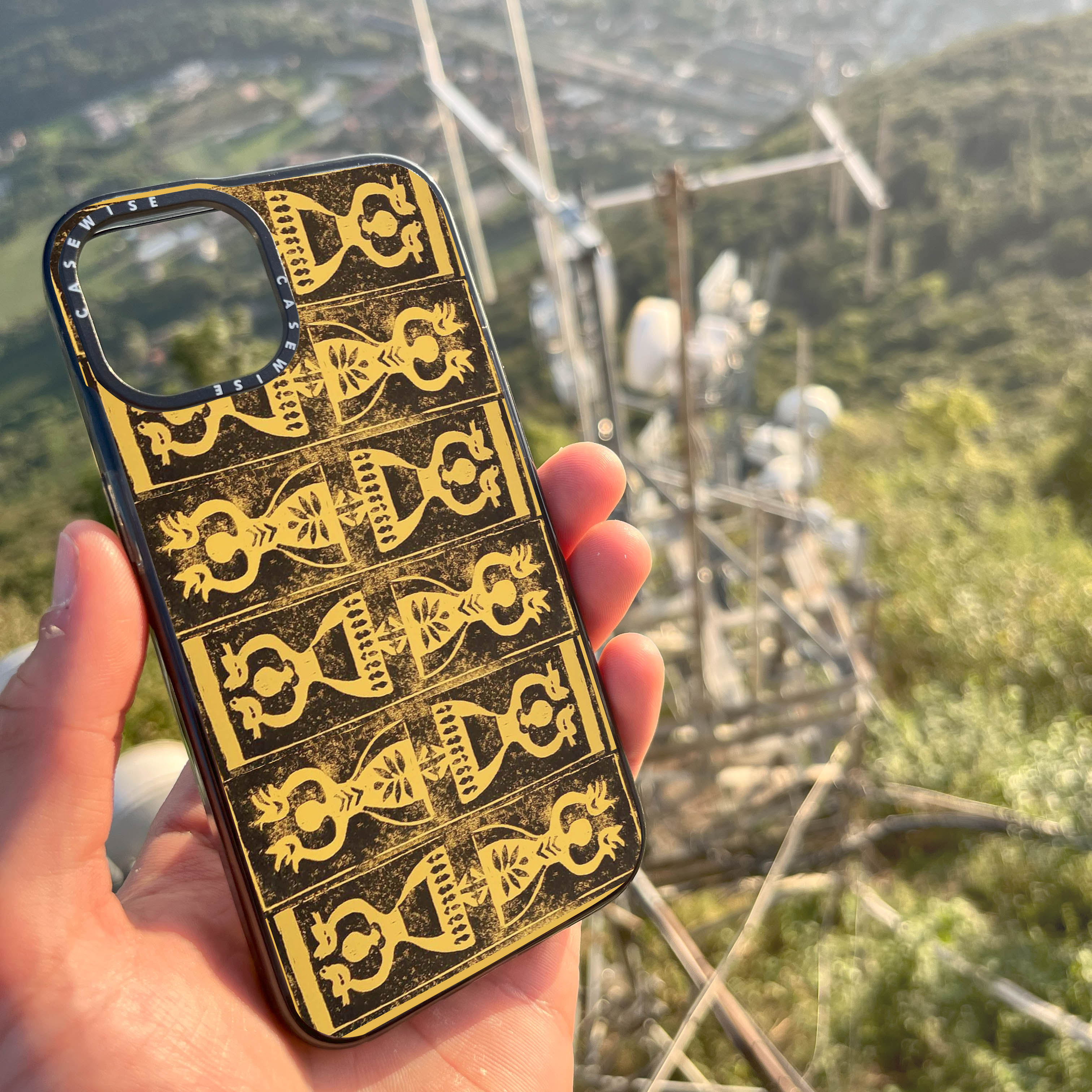 CASEWISE CASEWISE