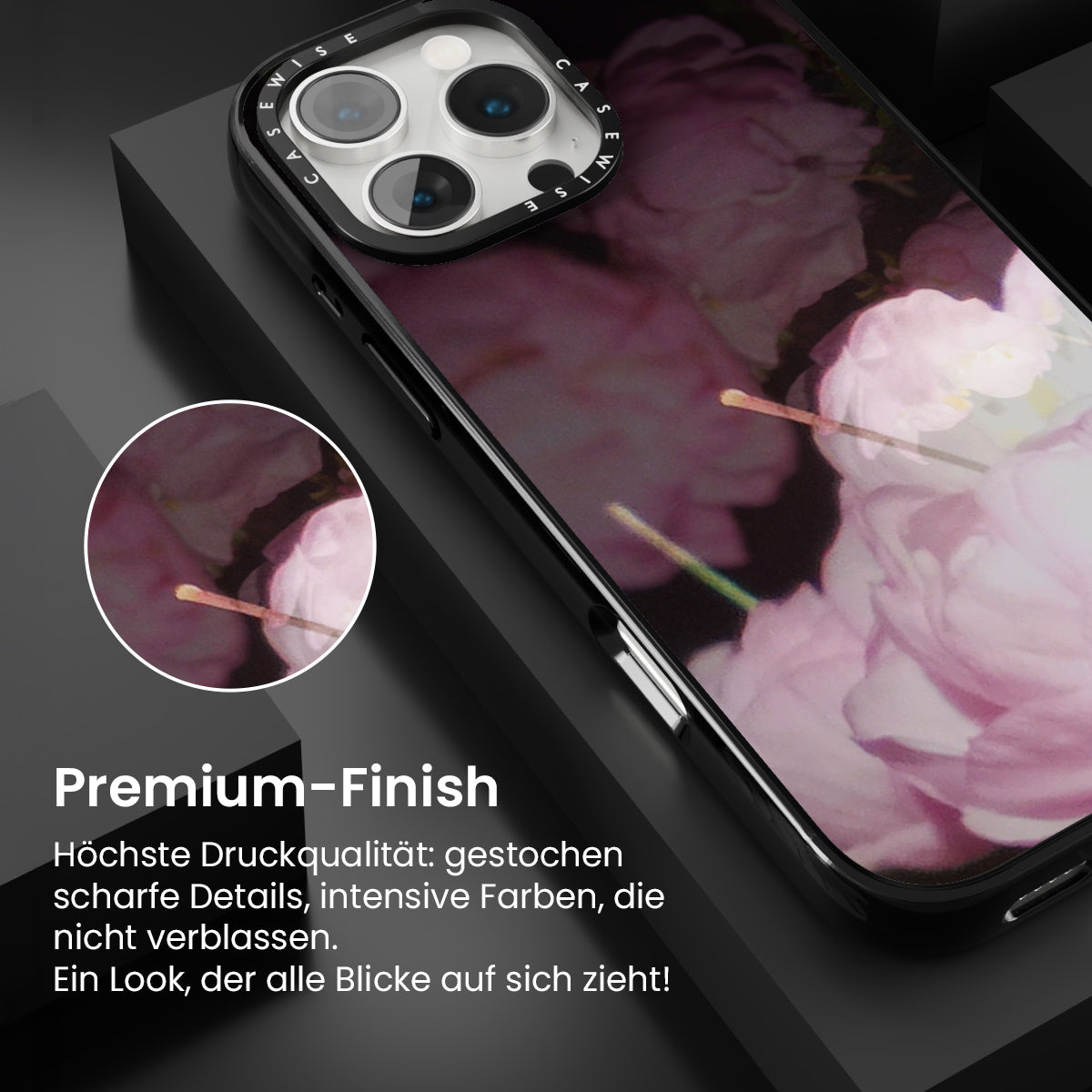 CASEWISE CASEWISE

Premium-Finish

Höchste Druckqualität: gestochen scharfe Details, intensive Farben, die nicht verblassen.
Ein Look, der alle Blicke auf sich zieht!