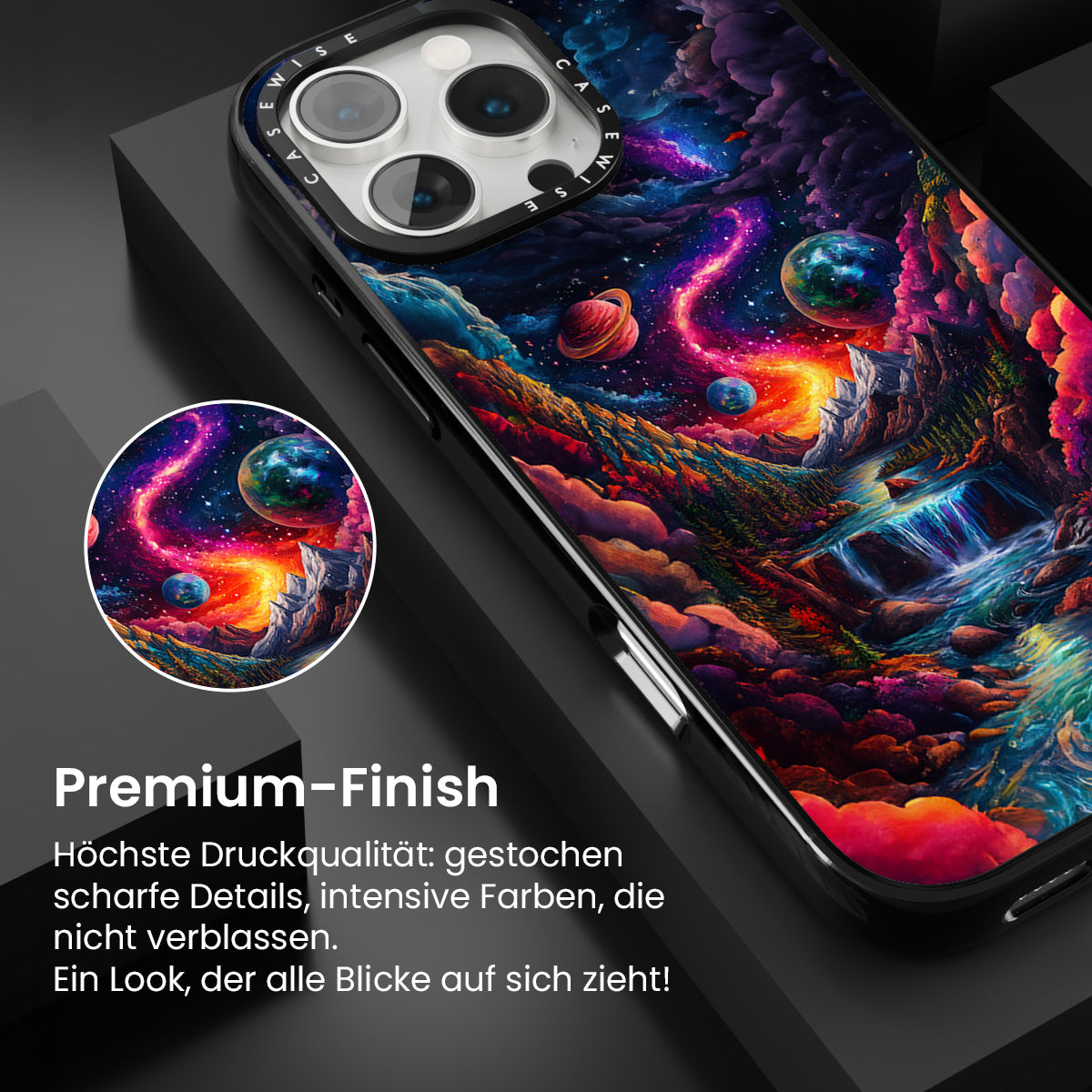 CASEWISE CASEWISE

Premium-Finish

Höchste Druckqualität: gestochen scharfe Details, intensive Farben, die nicht verblassen.
Ein Look, der alle Blicke auf sich zieht!