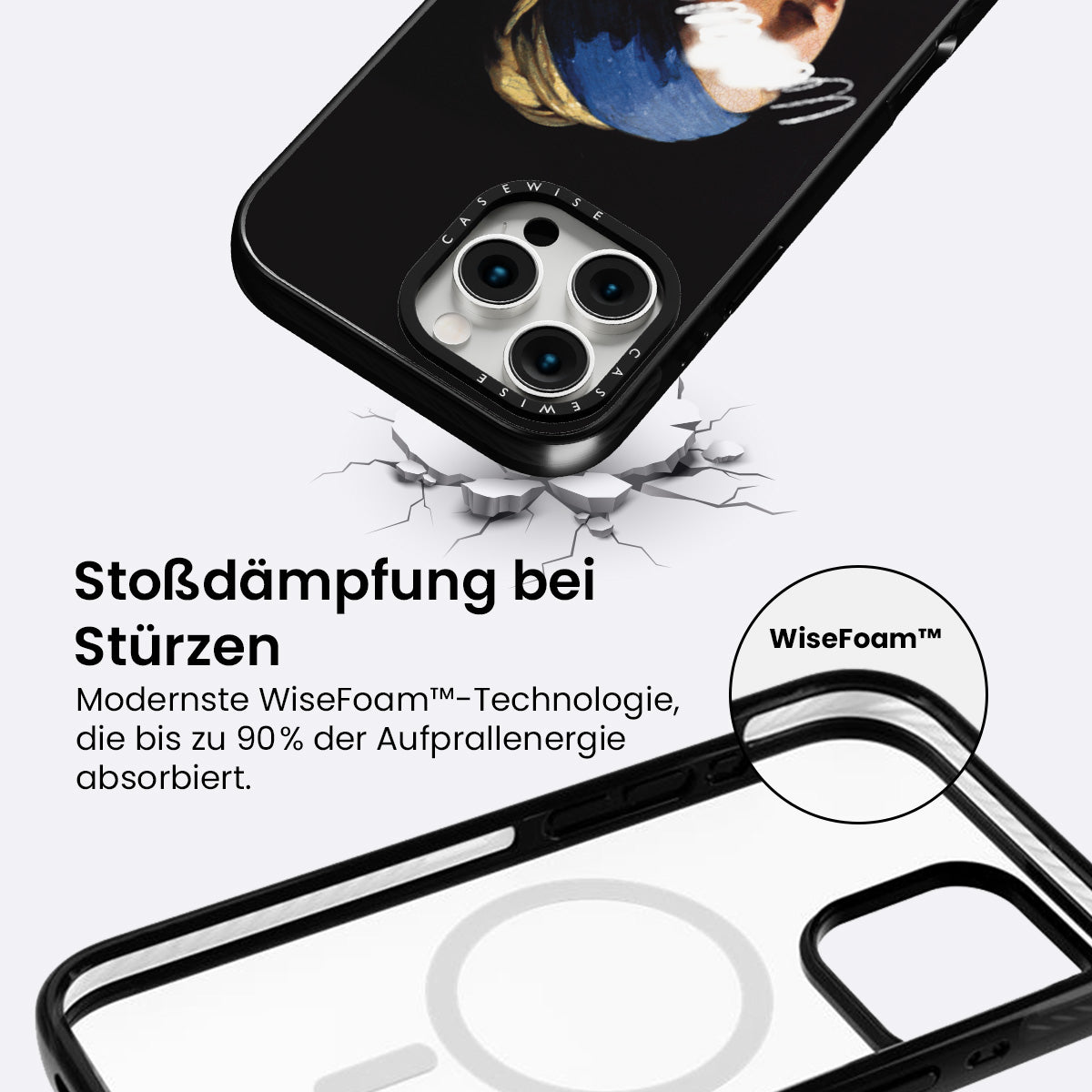 CASEWISE

CASEWISE

Stoßdämpfung bei Stürzen

Modernste WiseFoam™-Technologie, die bis zu 90% der Aufprallenergie absorbiert.

WiseFoam™