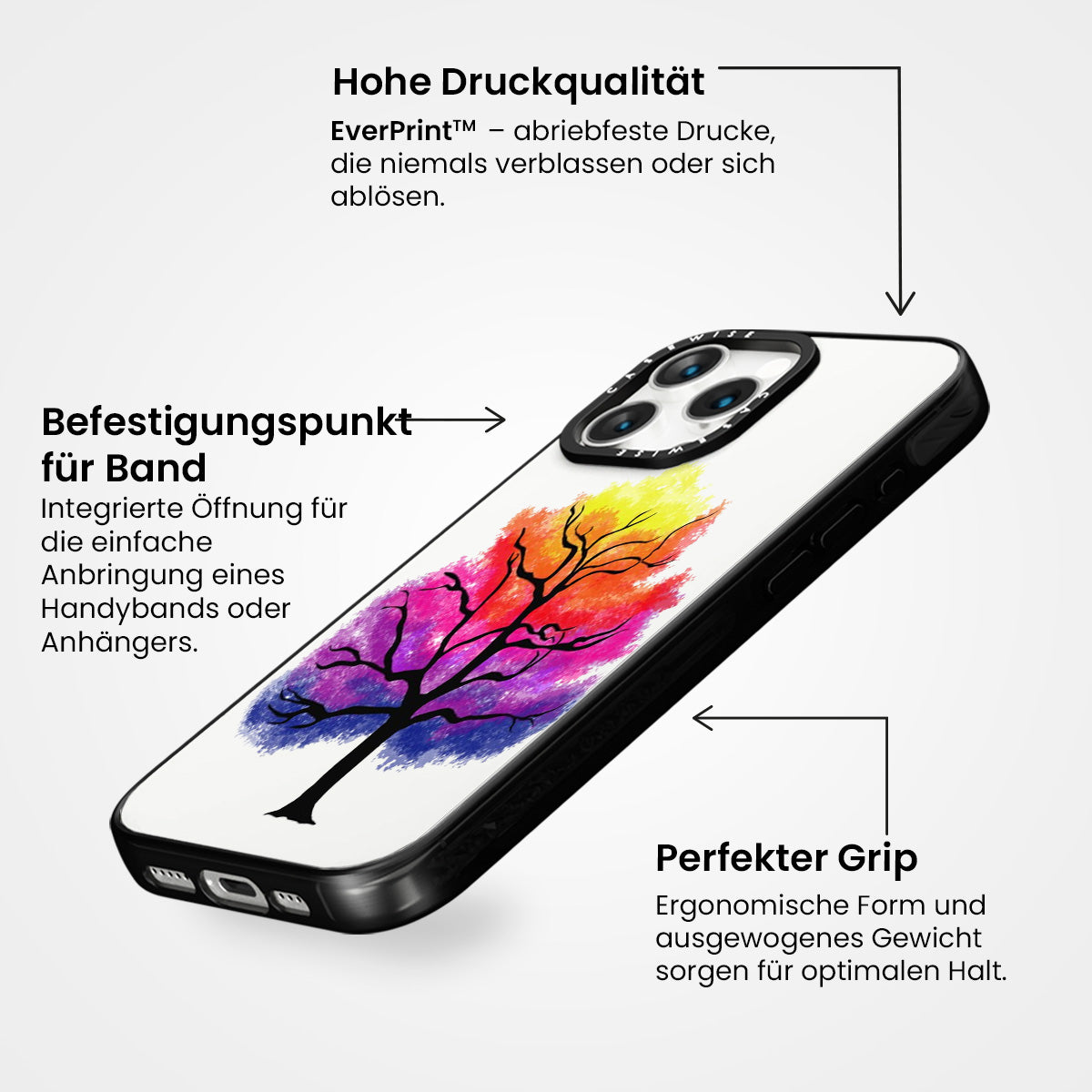 Hohe Druckqualität

EverPrint™ – abriebfeste Drucke, die niemals verblassen oder sich ablösen.

Befestigungspunkt für Band

Integrierte Öffnung für die einfache Anbringung eines Handybands oder Anhängers.

CASEWISE

CASEWISE

Perfekter Grip

Ergonomische Form und ausgewogenes Gewicht sorgen für optimalen Halt.