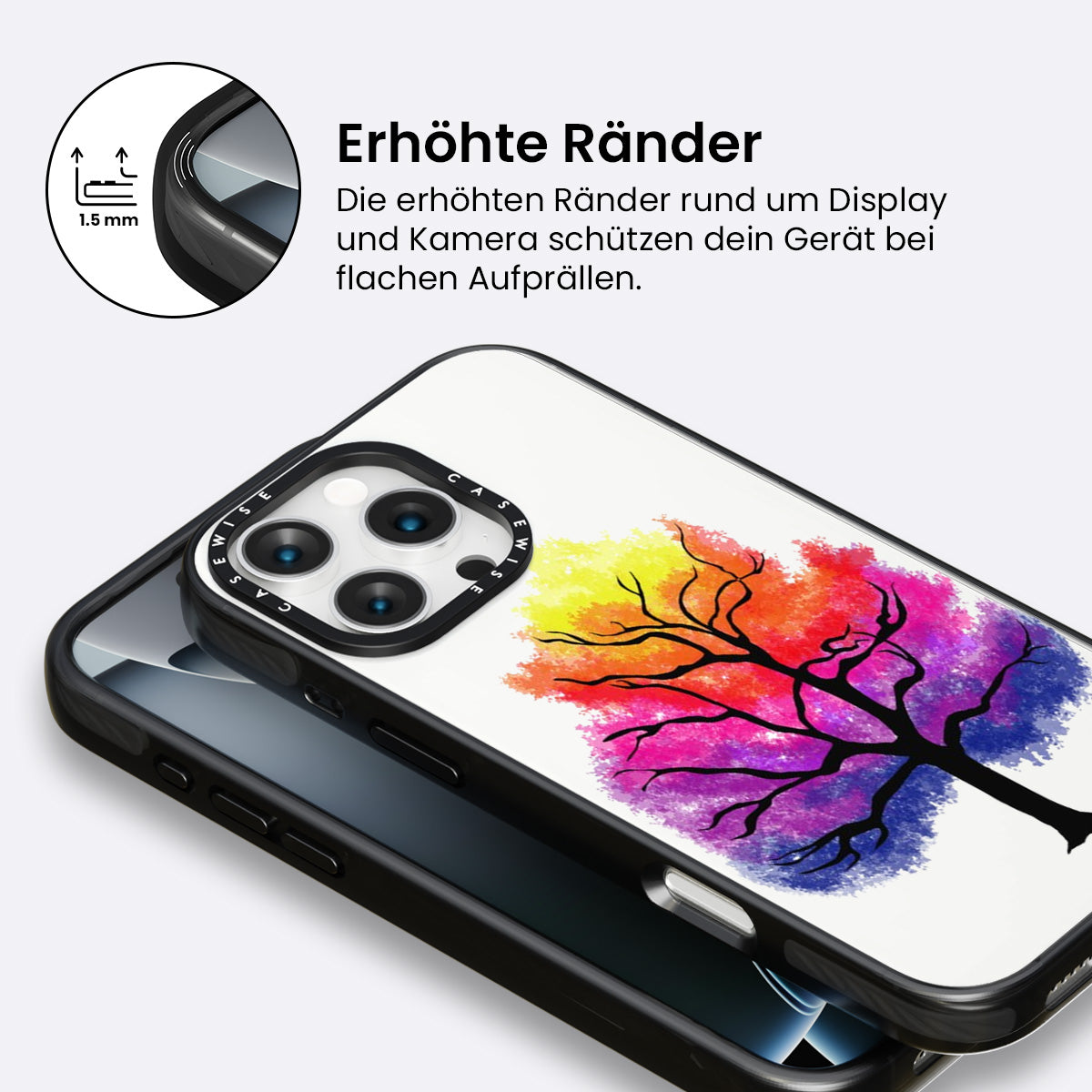 1.5 mm

Erhöhte Ränder

Die erhöhten Ränder rund um Display und Kamera schützen dein Gerät bei flachen Aufprällen.

CASEWISE CASEWISE