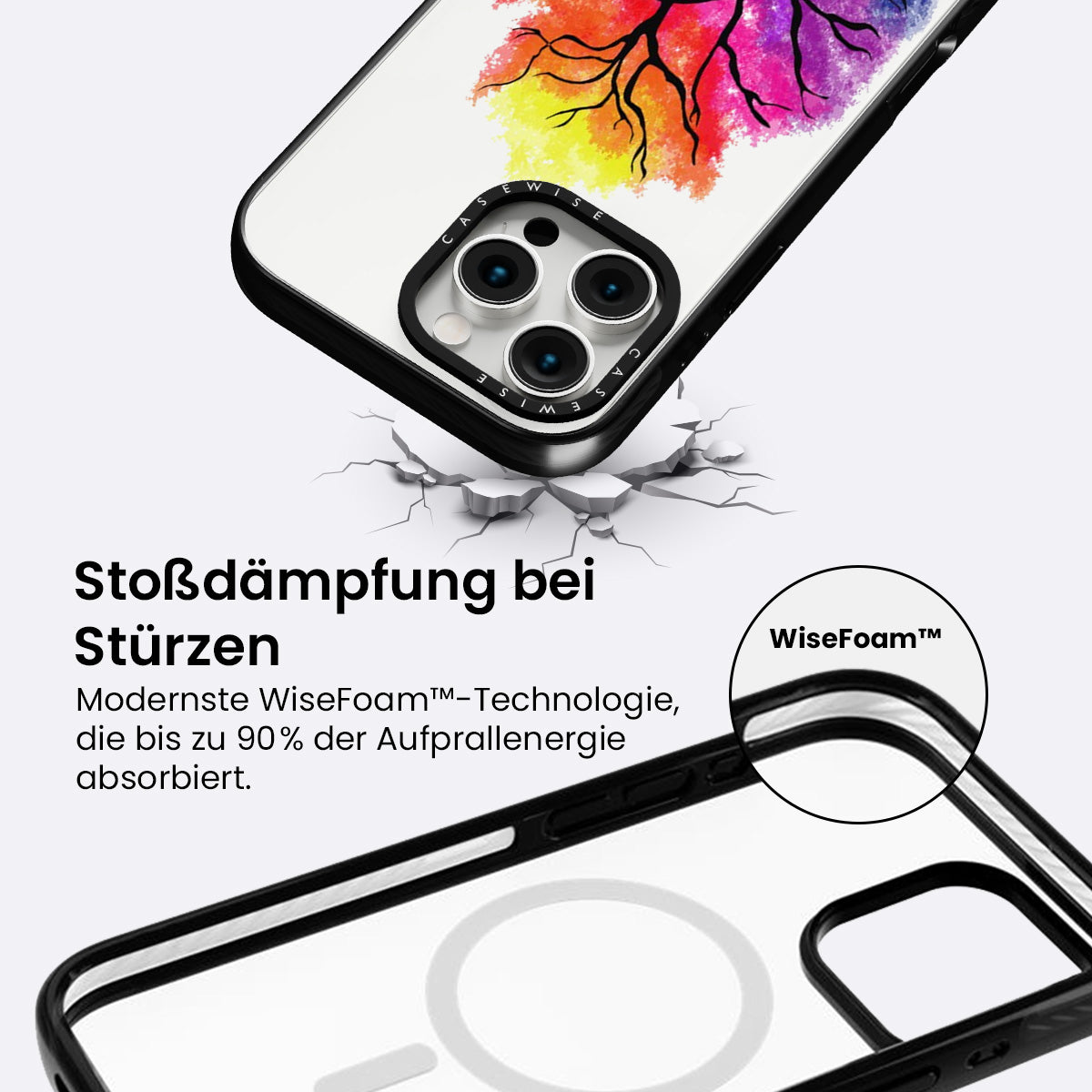 CASEWISE
CASEWISE

Stoßdämpfung bei Stürzen

Modernste WiseFoam™-Technologie, die bis zu 90% der Aufprallenergie absorbiert.

WiseFoam™