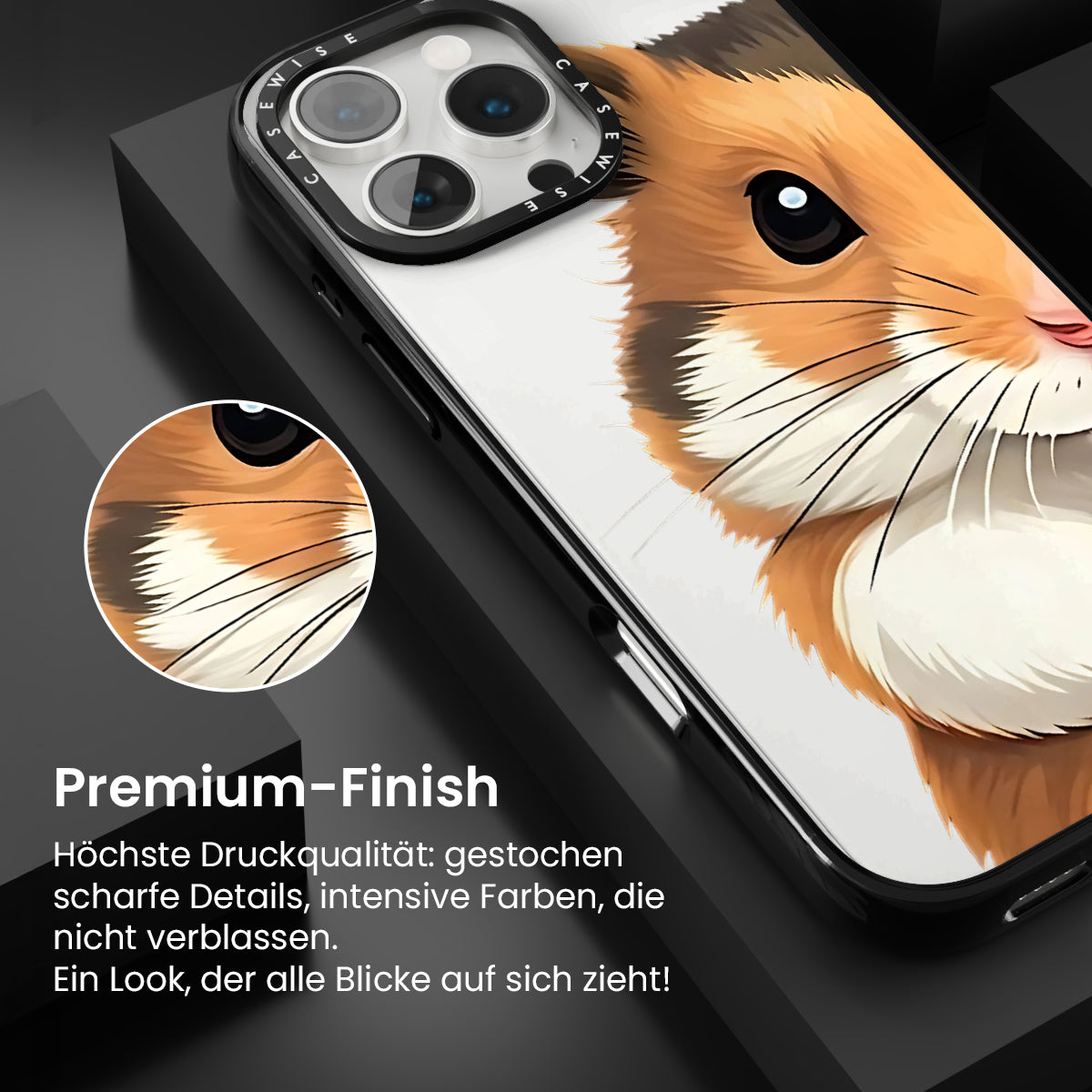 CASEWISE CASEWISE

Premium-Finish

Höchste Druckqualität: gestochen scharfe Details, intensive Farben, die nicht verblassen.
Ein Look, der alle Blicke auf sich zieht!