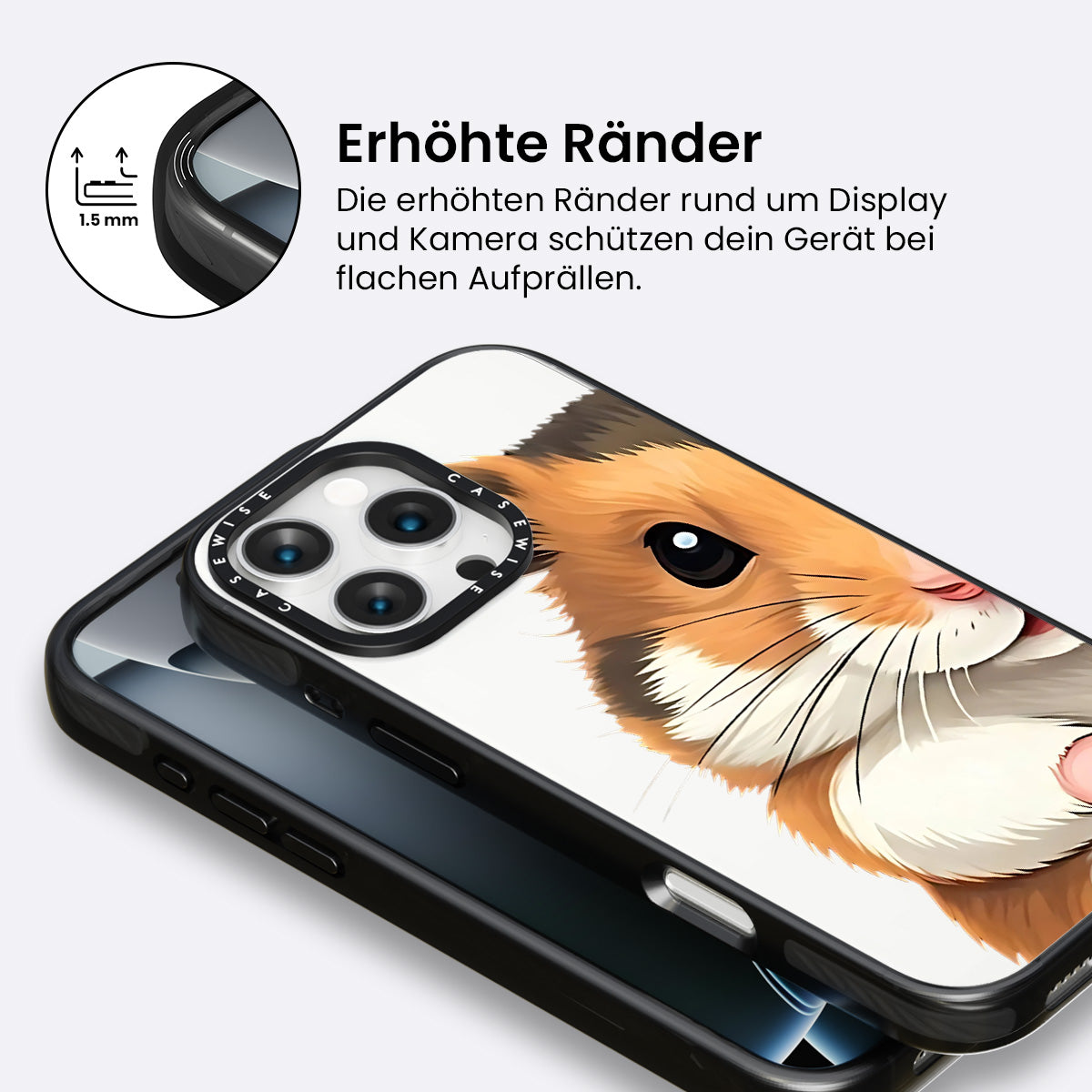 1.5 mm

Erhöhte Ränder

Die erhöhten Ränder rund um Display und Kamera schützen dein Gerät bei flachen Aufprällen.

CASEWISE CASEWISE