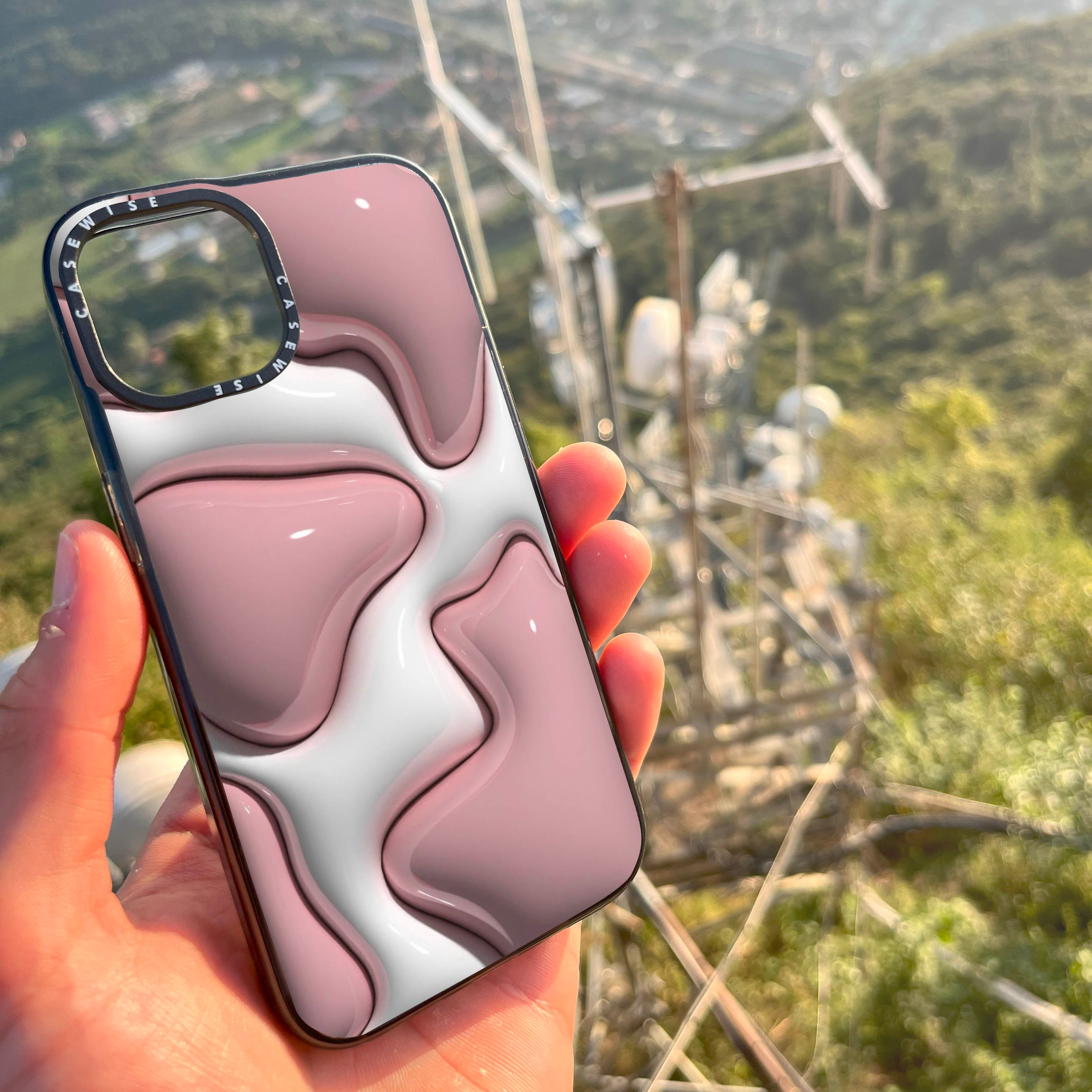 CASEWISE
CASEWISE