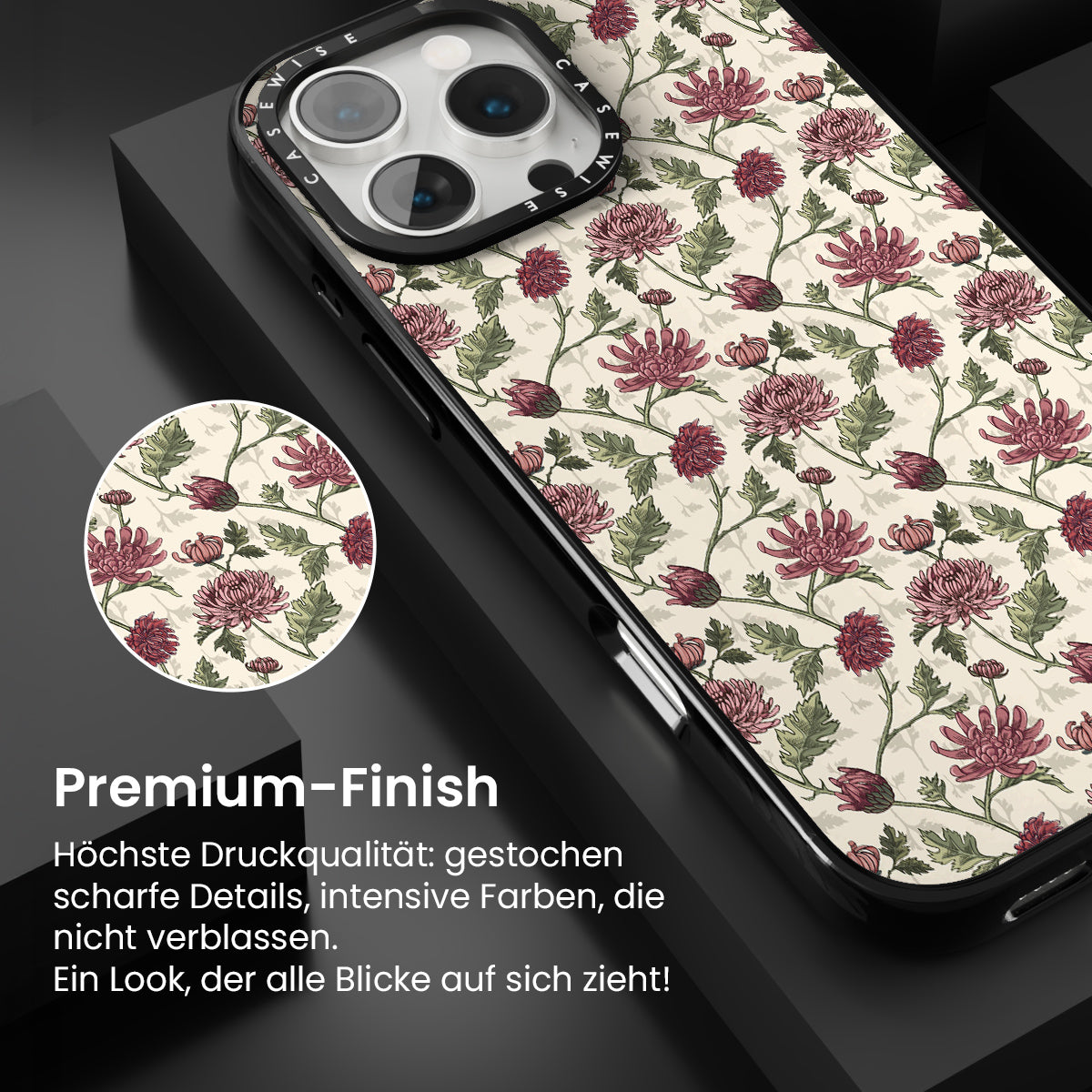 CASEWISE CASEWISE

Premium-Finish

Höchste Druckqualität: gestochen scharfe Details, intensive Farben, die nicht verblassen.
Ein Look, der alle Blicke auf sich zieht!