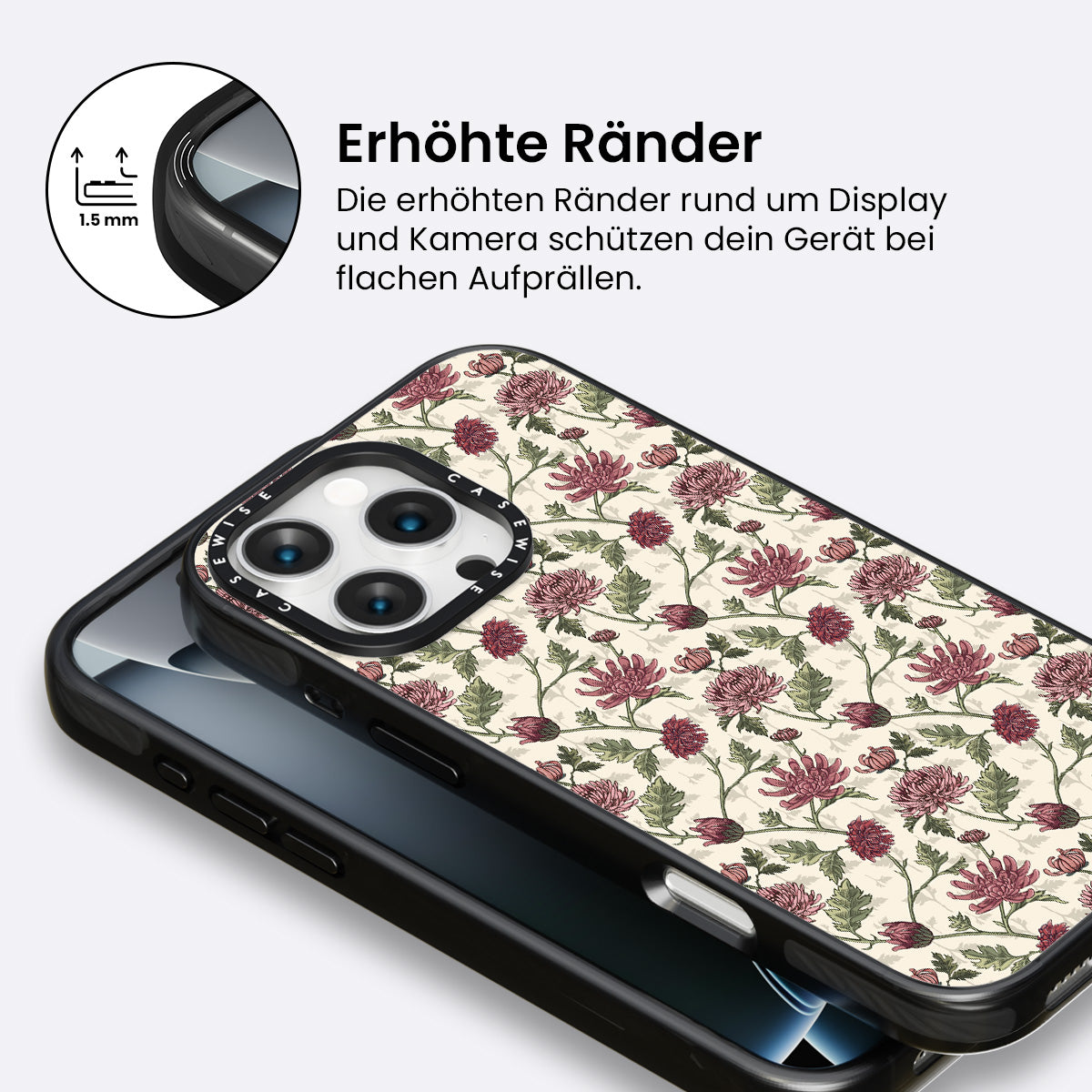 1.5 mm

Erhöhte Ränder

Die erhöhten Ränder rund um Display und Kamera schützen dein Gerät bei flachen Aufprällen.

CASEWISE CASEWISE