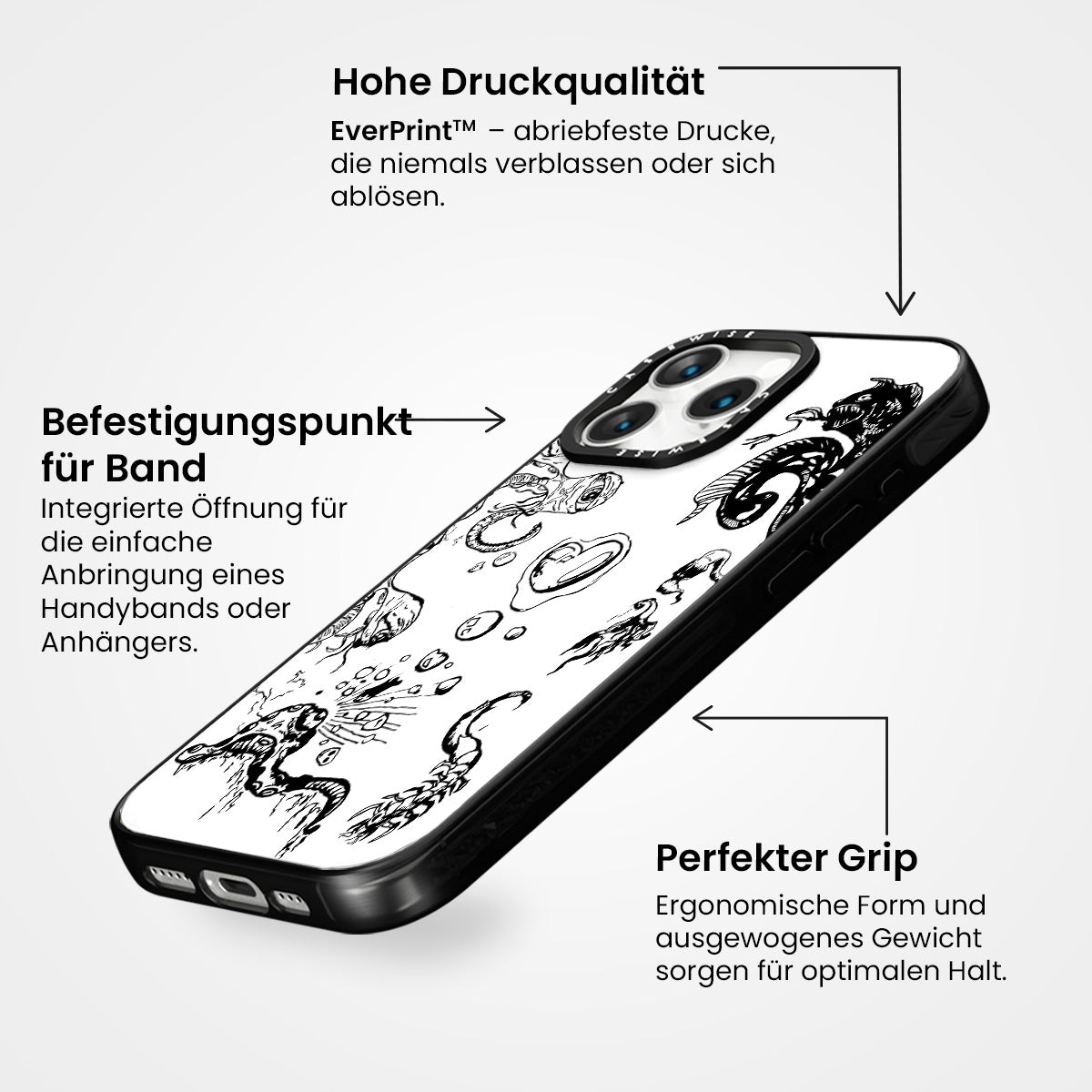 Hohe Druckqualität

EverPrint™ – abriebfeste Drucke, die niemals verblassen oder sich ablösen.

Befestigungspunkt für Band

Integrierte Öffnung für die einfache Anbringung eines Handybands oder Anhängers.

CASEWISE

CASEWISE

Perfekter Grip

Ergonomische Form und ausgewogenes Gewicht sorgen für optimalen Halt.