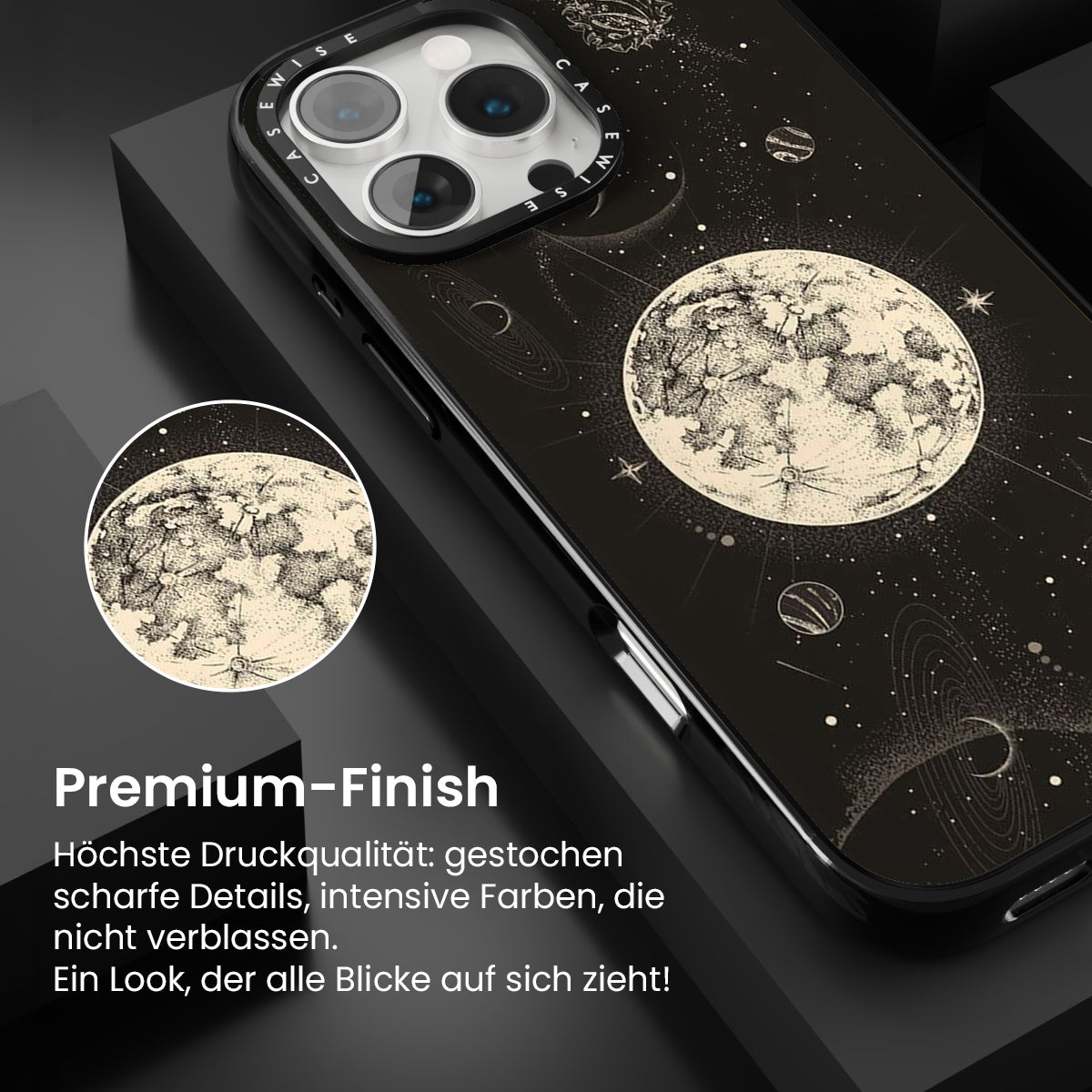 CASEWISE CASEWISE

Premium-Finish

Höchste Druckqualität: gestochen scharfe Details, intensive Farben, die nicht verblassen.
Ein Look, der alle Blicke auf sich zieht!