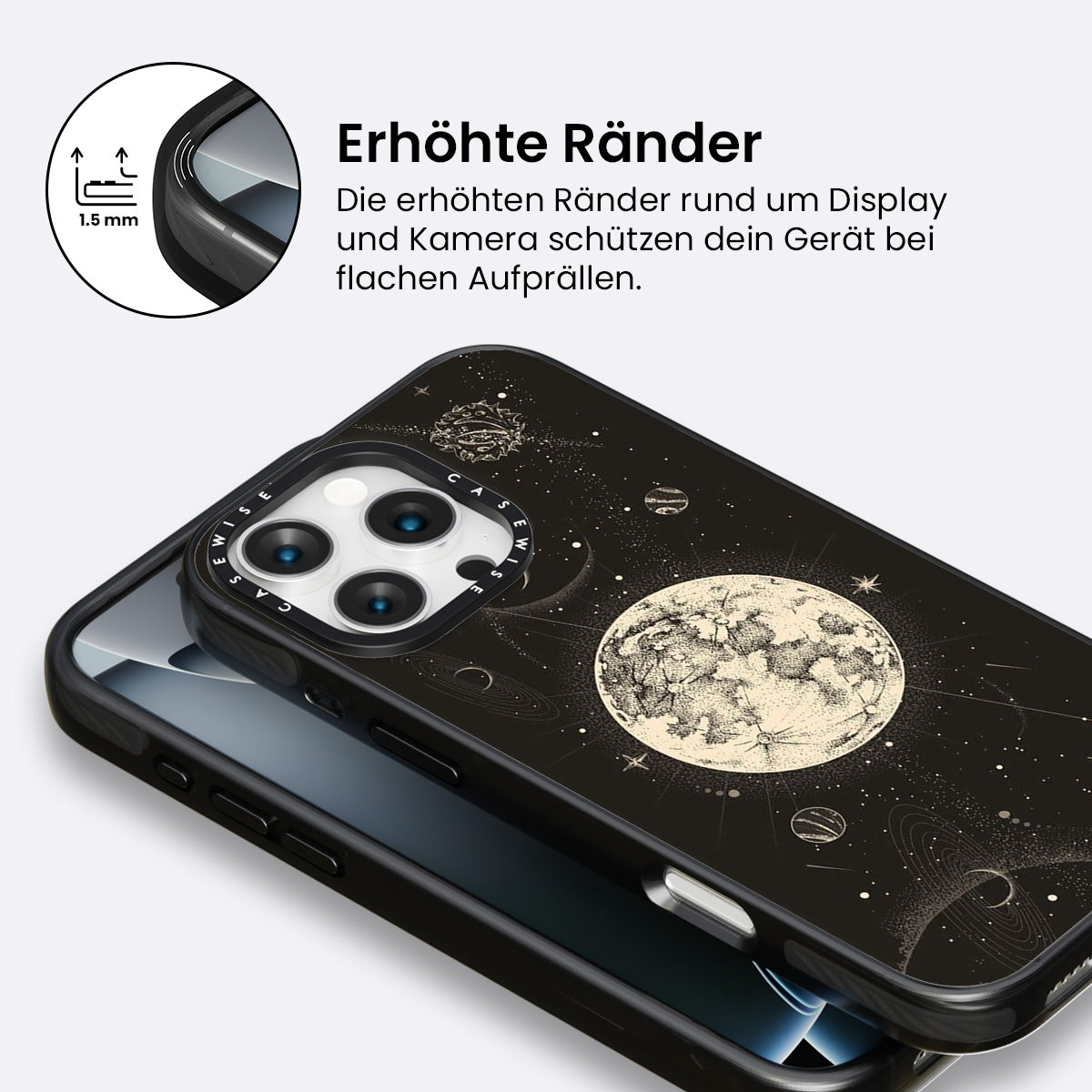 1.5 mm

Erhöhte Ränder

Die erhöhten Ränder rund um Display und Kamera schützen dein Gerät bei flachen Aufprällen.

CASEWISE CASEWISE