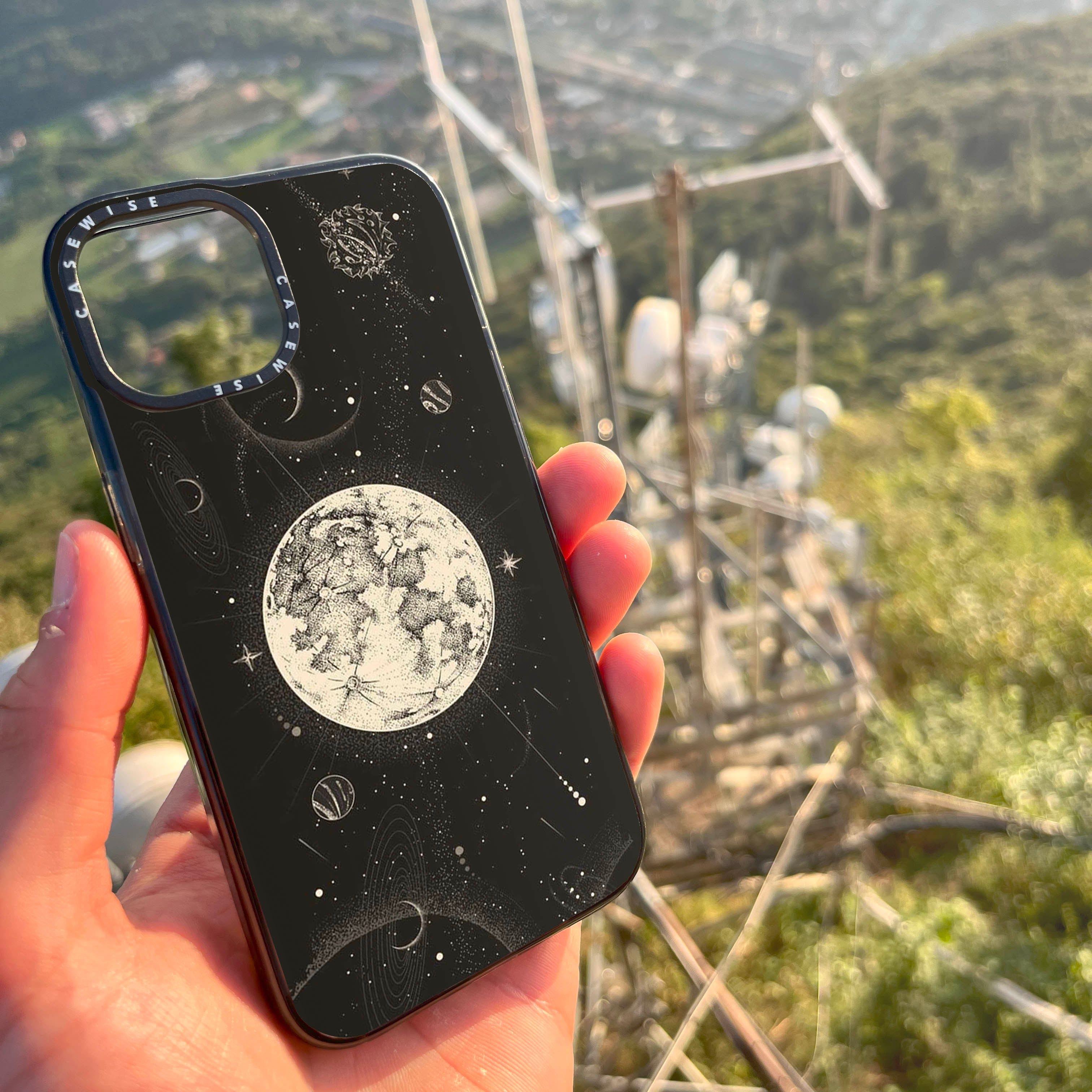 CASEWISE CASEWISE