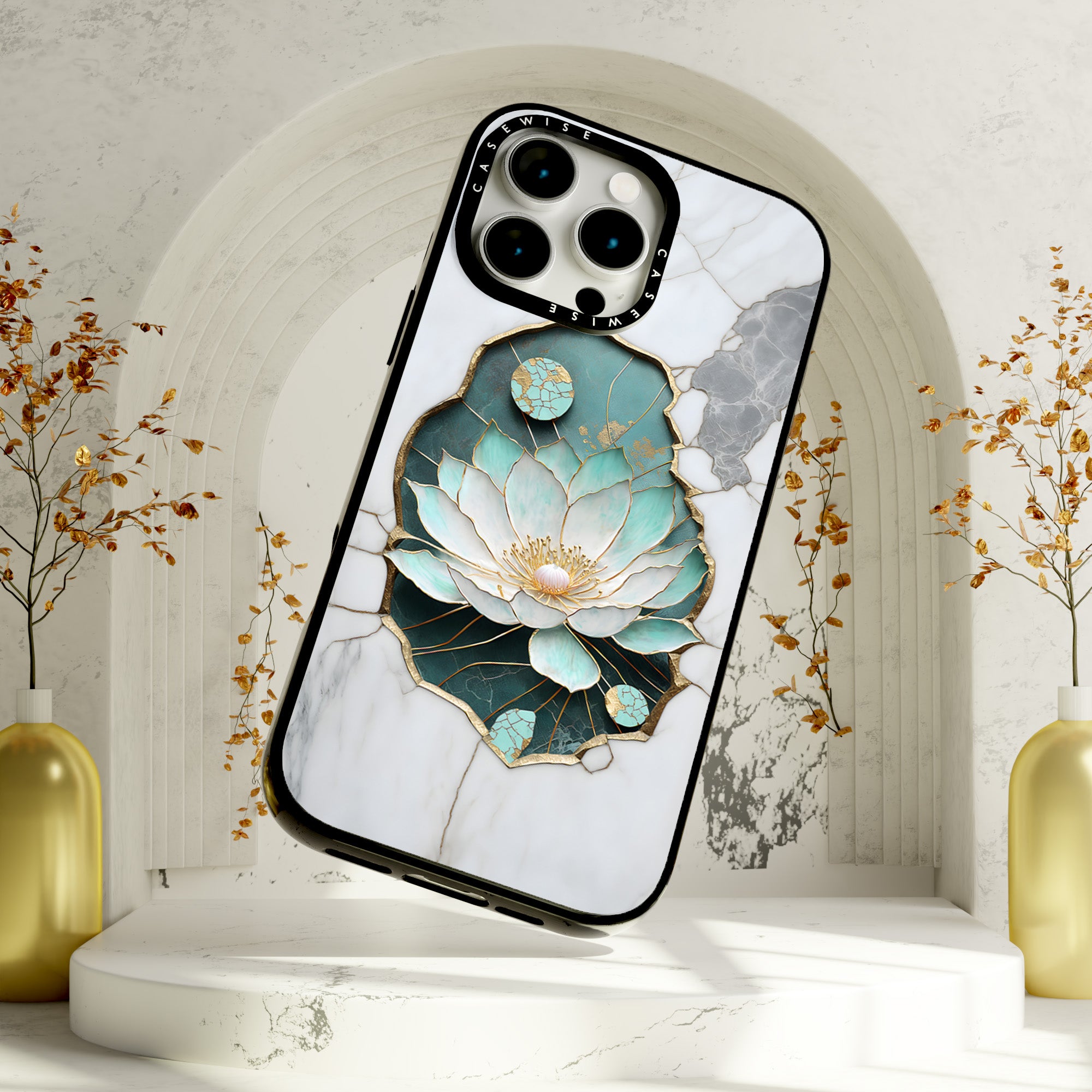 CASEWISE
CASEWISE