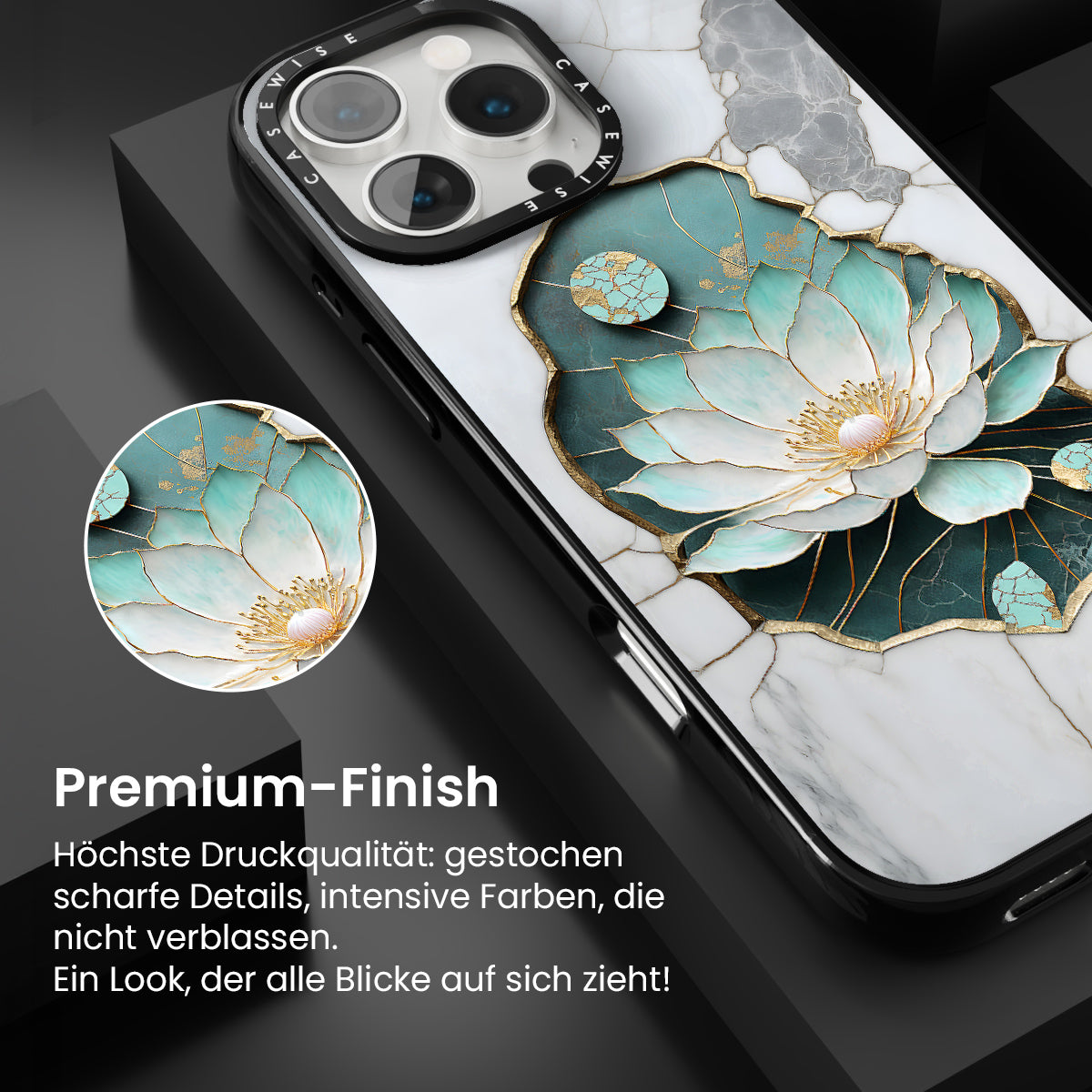 CASEWISE CASEWISE

Premium-Finish

Höchste Druckqualität: gestochen scharfe Details, intensive Farben, die nicht verblassen.
Ein Look, der alle Blicke auf sich zieht!