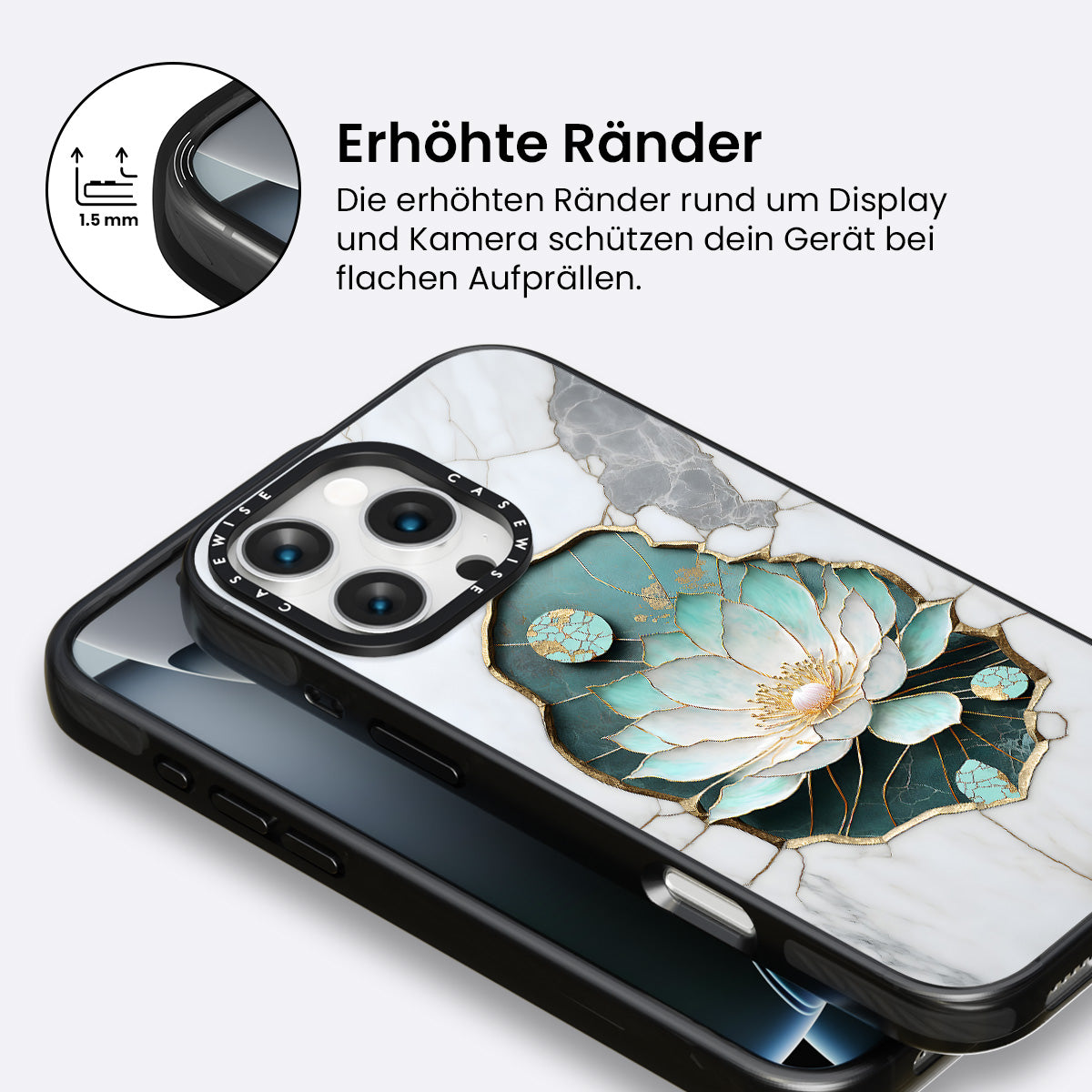 1.5 mm

Erhöhte Ränder

Die erhöhten Ränder rund um Display und Kamera schützen dein Gerät bei flachen Aufprällen.

CASEWISE CASEWISE