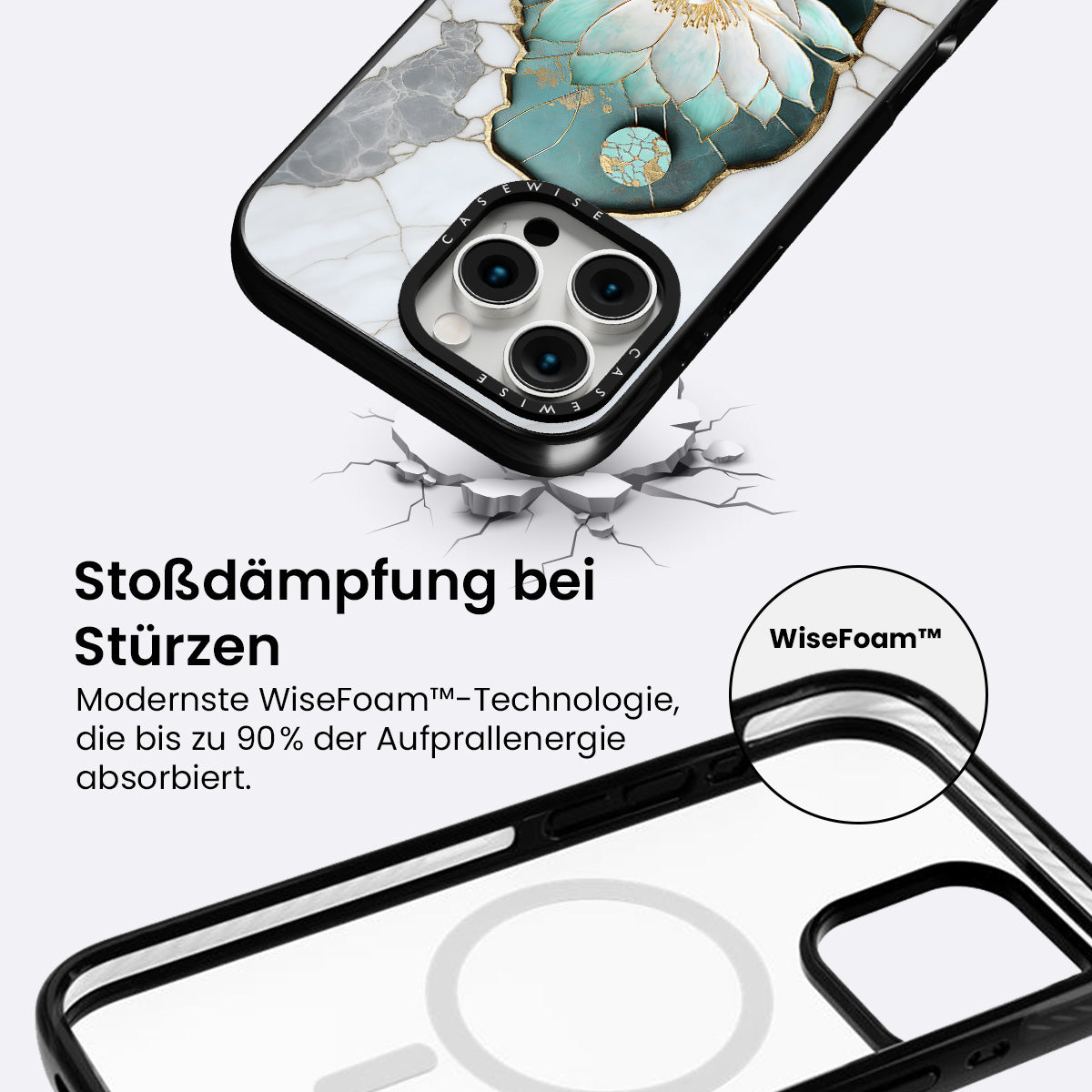 CASEWISE

CASEWISE

Stoßdämpfung bei Stürzen

Modernste WiseFoam™-Technologie, die bis zu 90% der Aufprallenergie absorbiert.

WiseFoam™