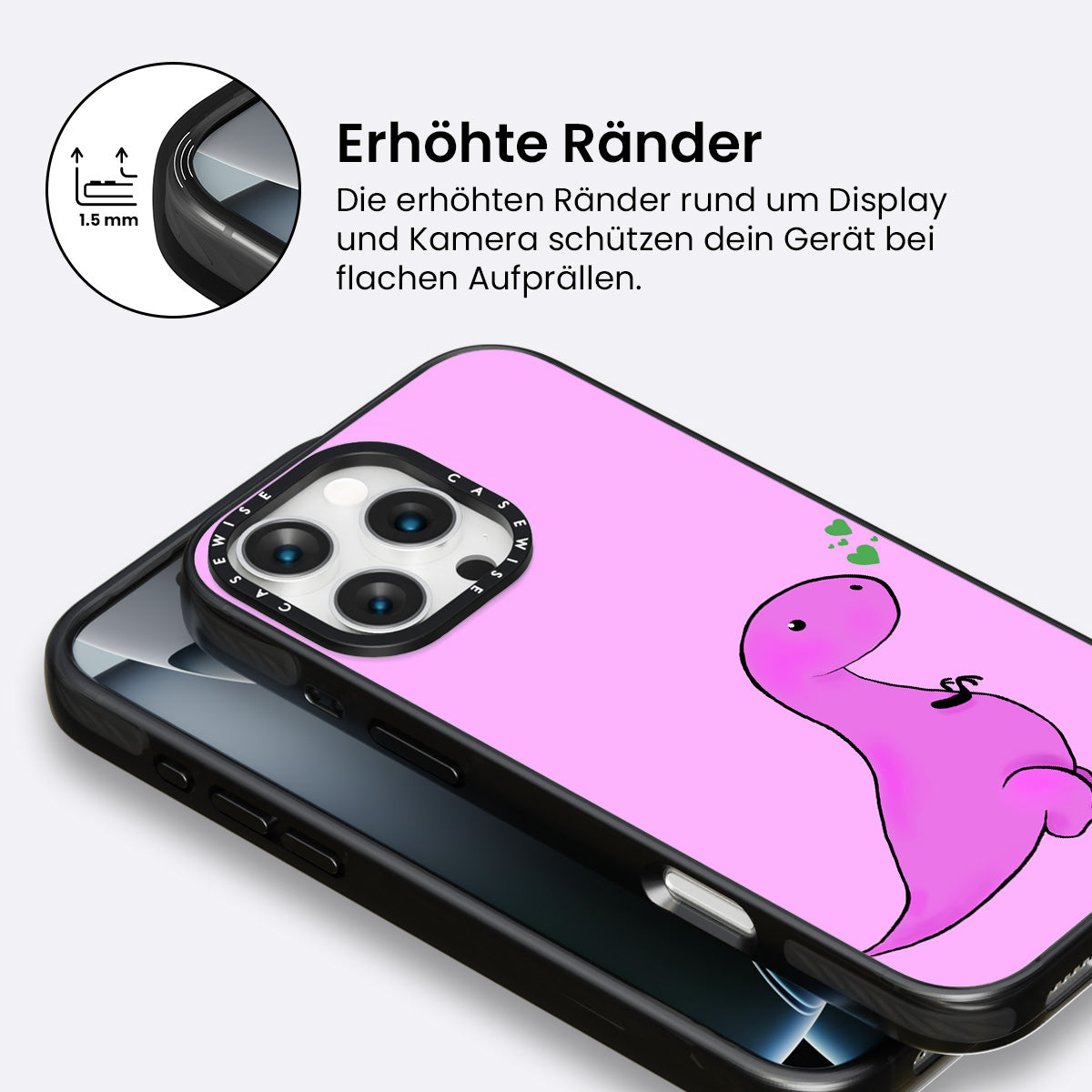 1.5 mm

Erhöhte Ränder

Die erhöhten Ränder rund um Display und Kamera schützen dein Gerät bei flachen Aufprällen.

CASEWISE CASEWISE