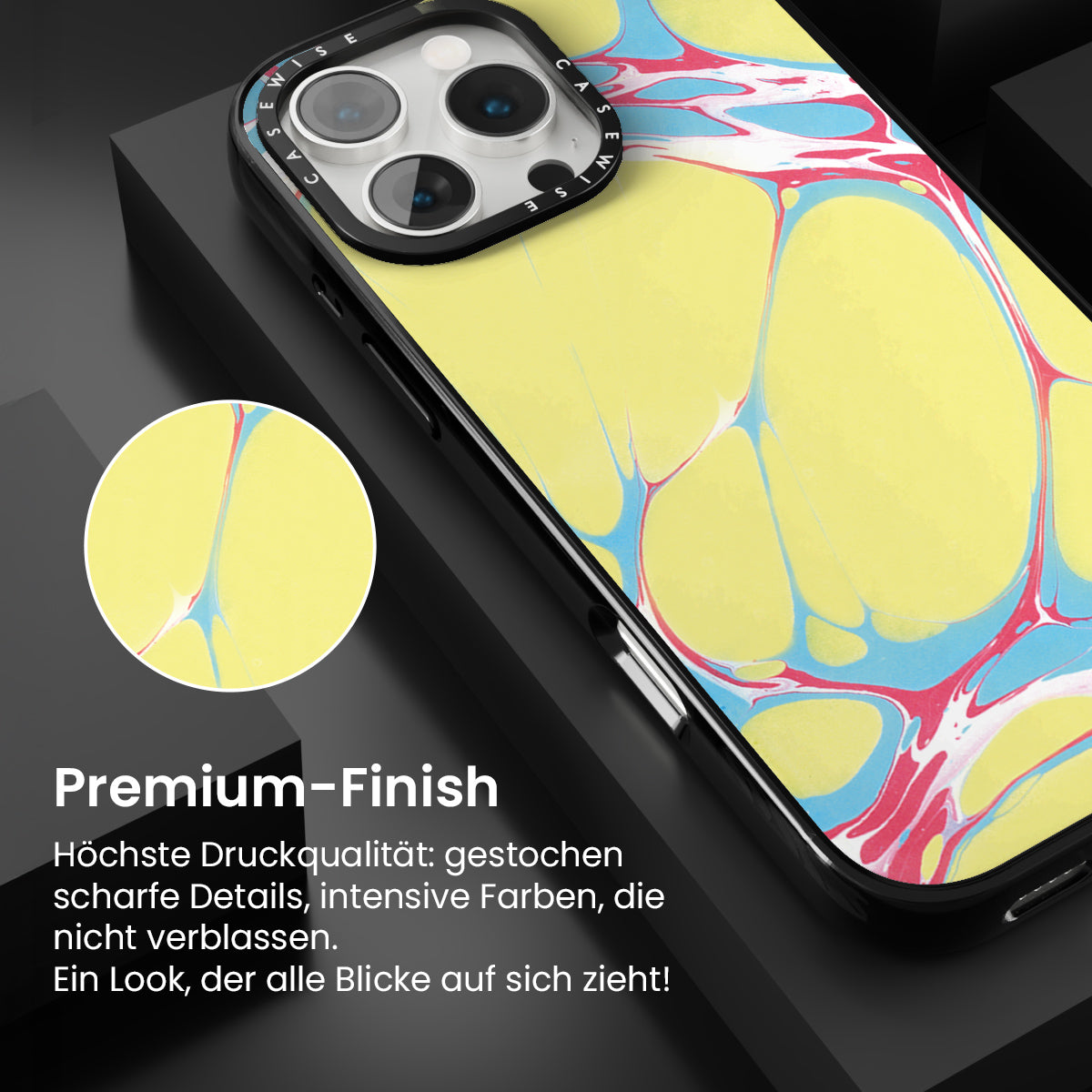 CASEWISE
CASEWISE

Premium-Finish

Höchste Druckqualität: gestochen scharfe Details, intensive Farben, die nicht verblassen.
Ein Look, der alle Blicke auf sich zieht!