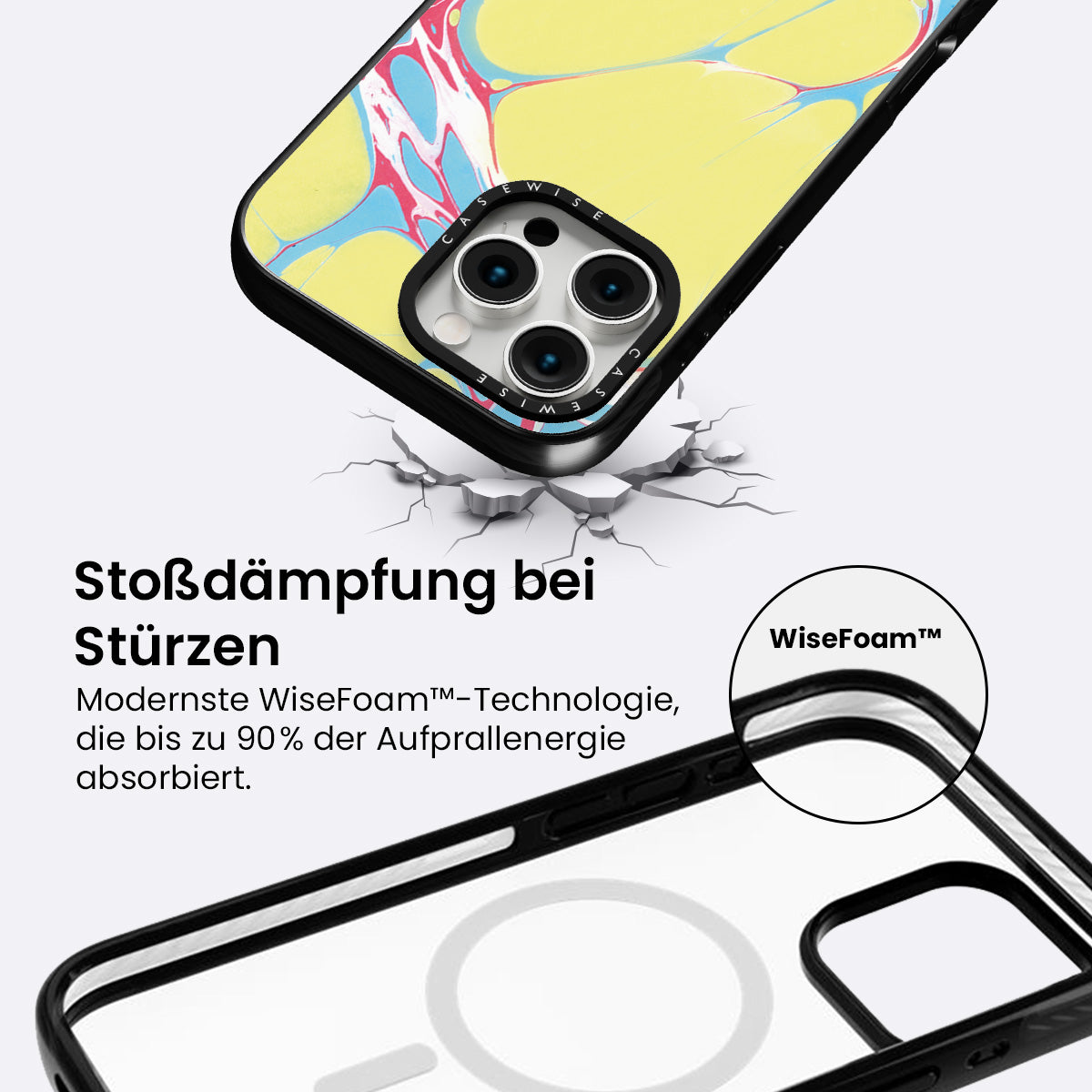 CASEWISE

CASEWISE

Stoßdämpfung bei Stürzen

Modernste WiseFoam™-Technologie, die bis zu 90% der Aufprallenergie absorbiert.

WiseFoam™