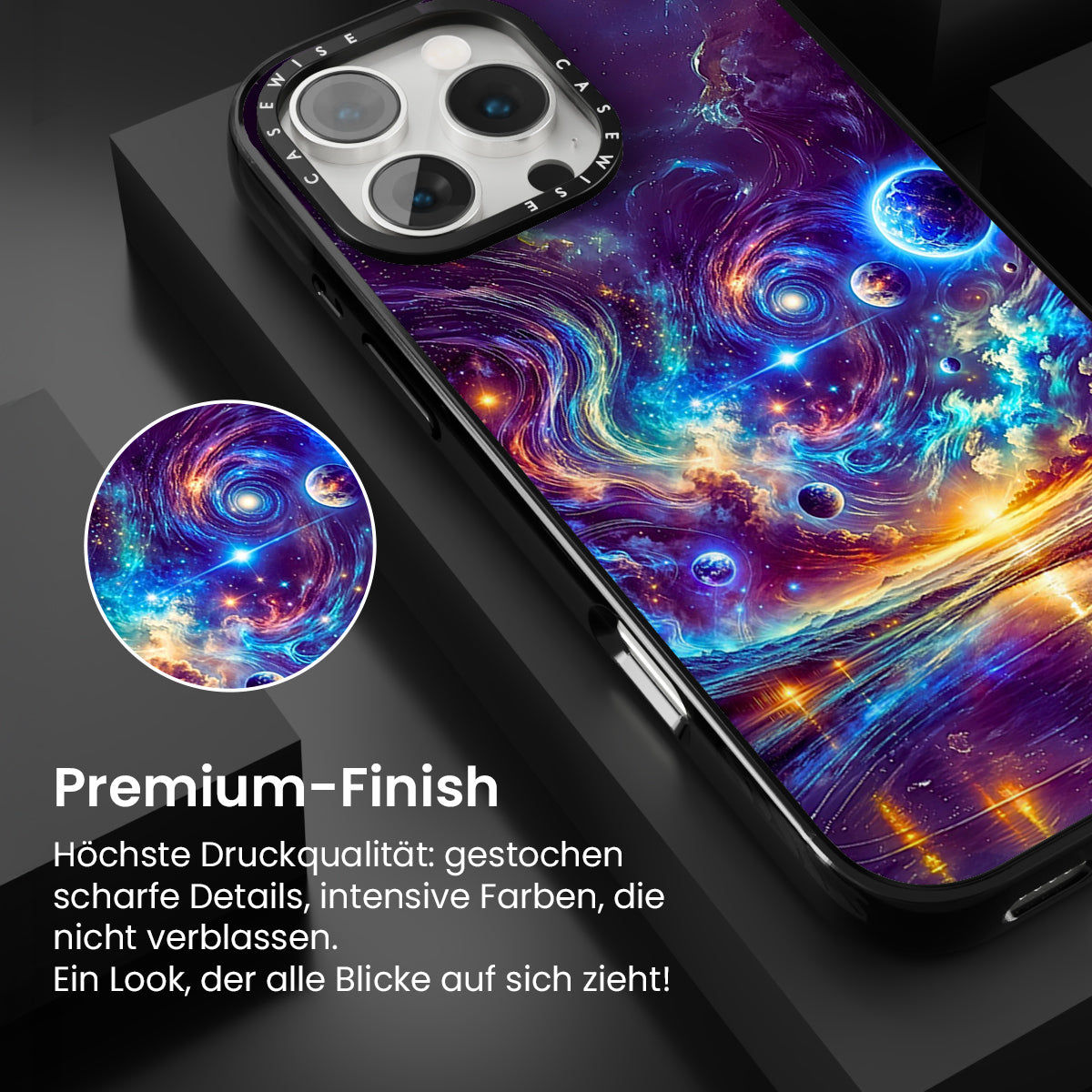 CASEWISE CASEWISE

Premium-Finish

Höchste Druckqualität: gestochen scharfe Details, intensive Farben, die nicht verblassen.
Ein Look, der alle Blicke auf sich zieht!