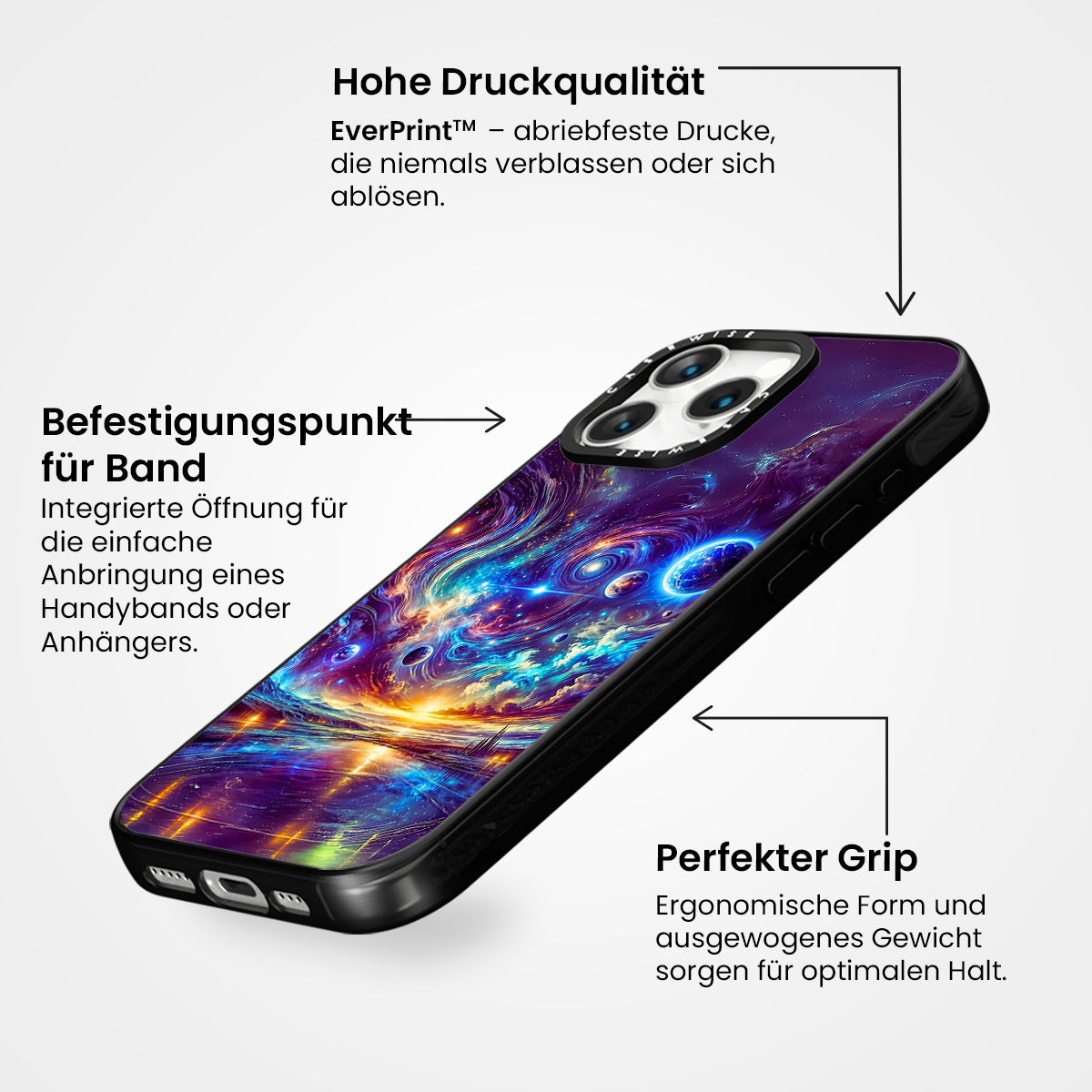 Hohe Druckqualität

EverPrint™ – abriebfeste Drucke, die niemals verblassen oder sich ablösen.

Befestigungspunkt für Band

Integrierte Öffnung für die einfache Anbringung eines Handybands oder Anhängers.

CASEWISE

CASEWISE

Perfekter Grip

Ergonomische Form und ausgewogenes Gewicht sorgen für optimalen Halt.