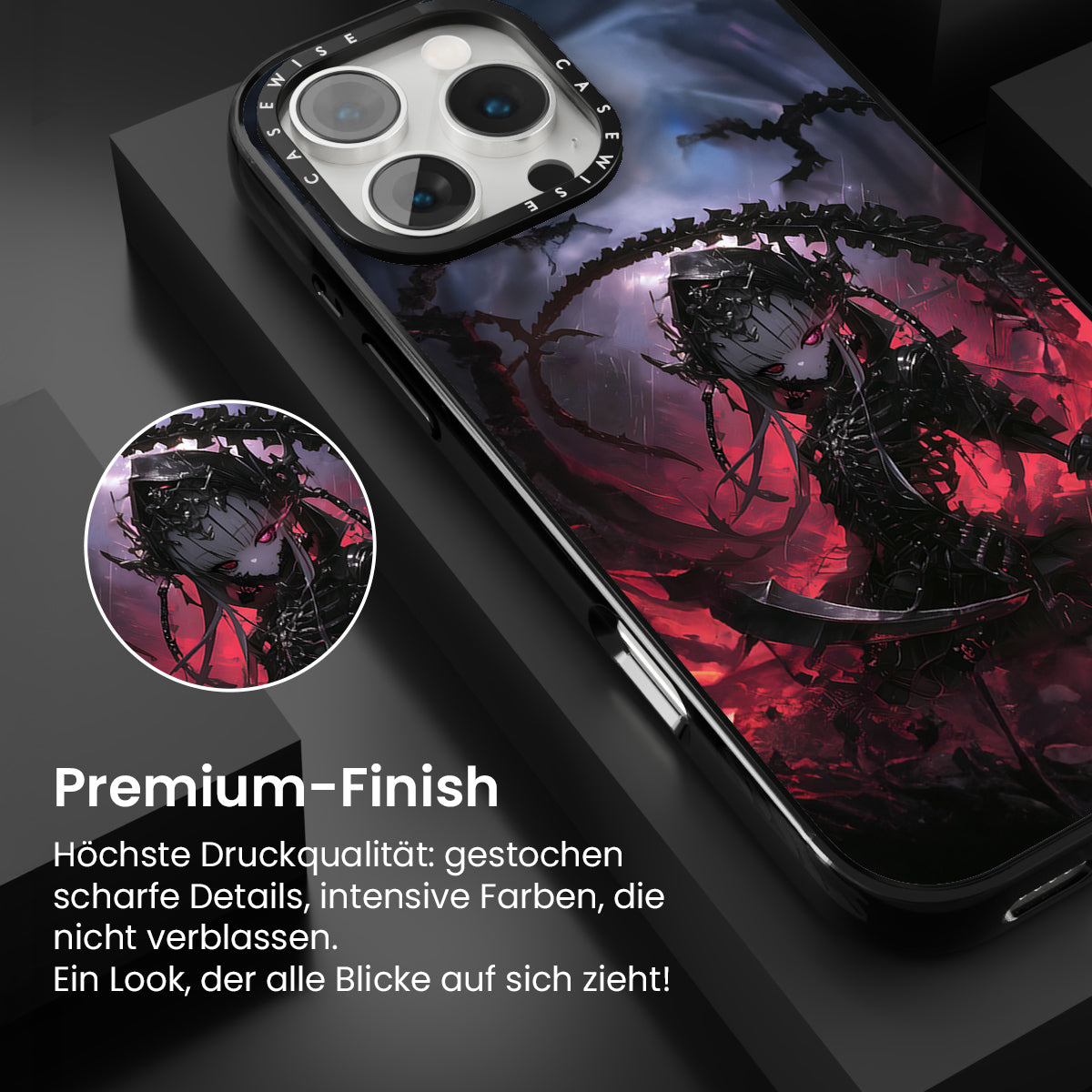 CASEWISE CASEWISE

Premium-Finish

Höchste Druckqualität: gestochen scharfe Details, intensive Farben, die nicht verblassen.
Ein Look, der alle Blicke auf sich zieht!