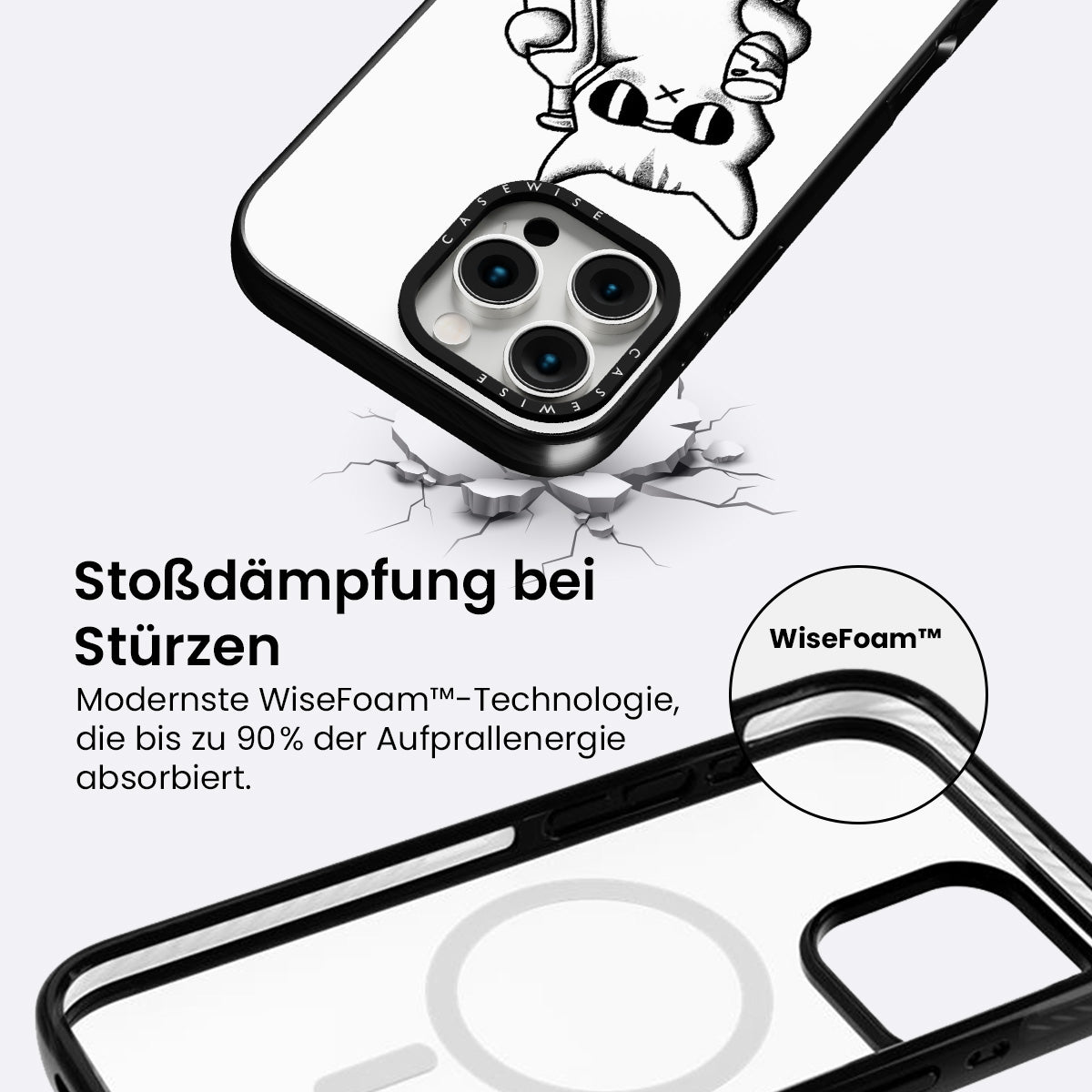 CASEWISE

CASEWISE

Stoßdämpfung bei Stürzen

Modernste WiseFoam™-Technologie, die bis zu 90% der Aufprallenergie absorbiert.

WiseFoam™