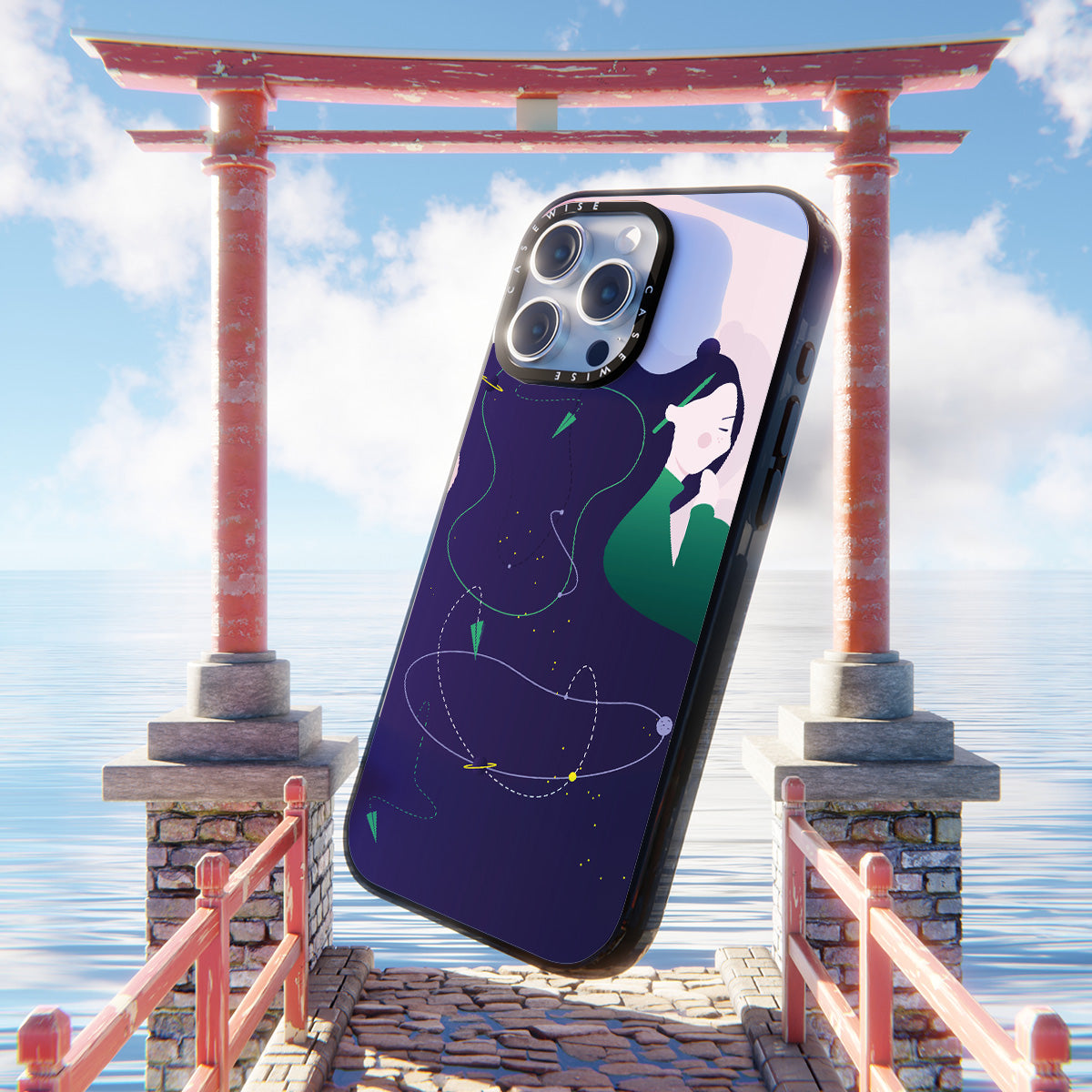 CASEWISE CASEWISE