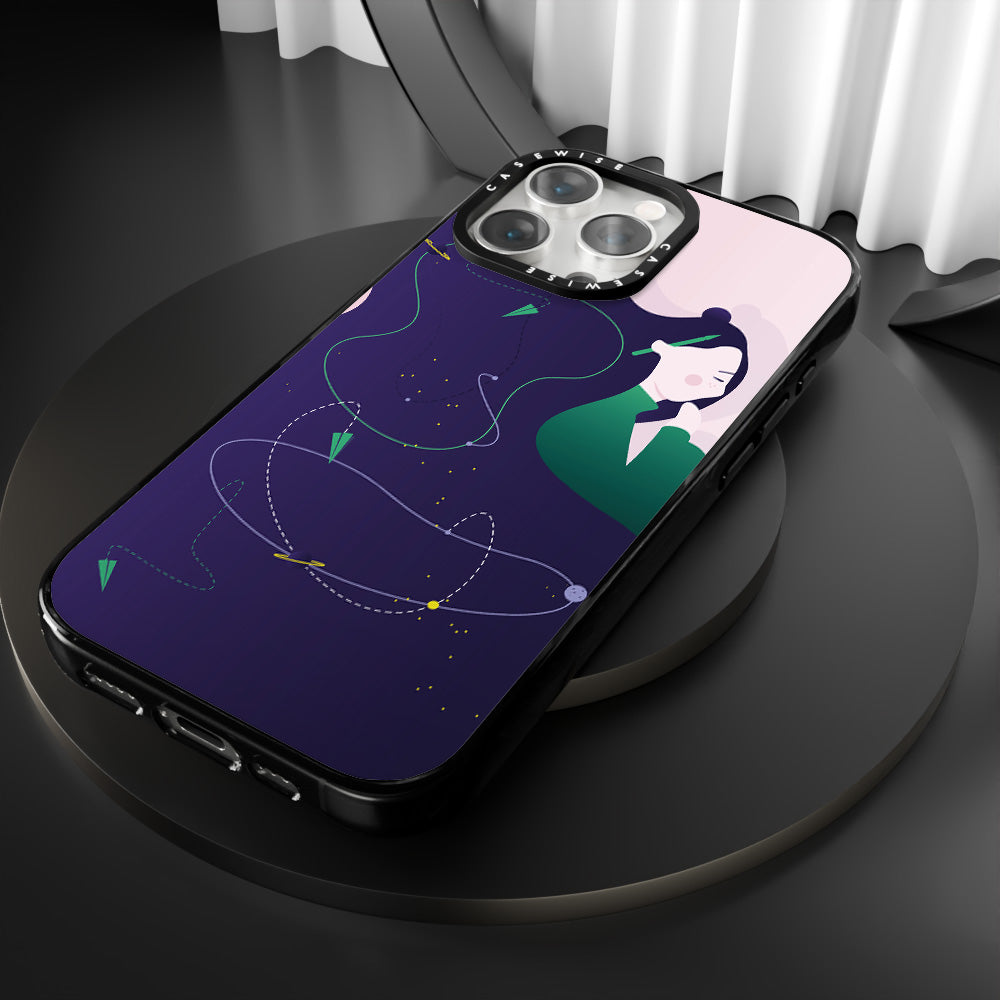 CASEWISE CASEWISE