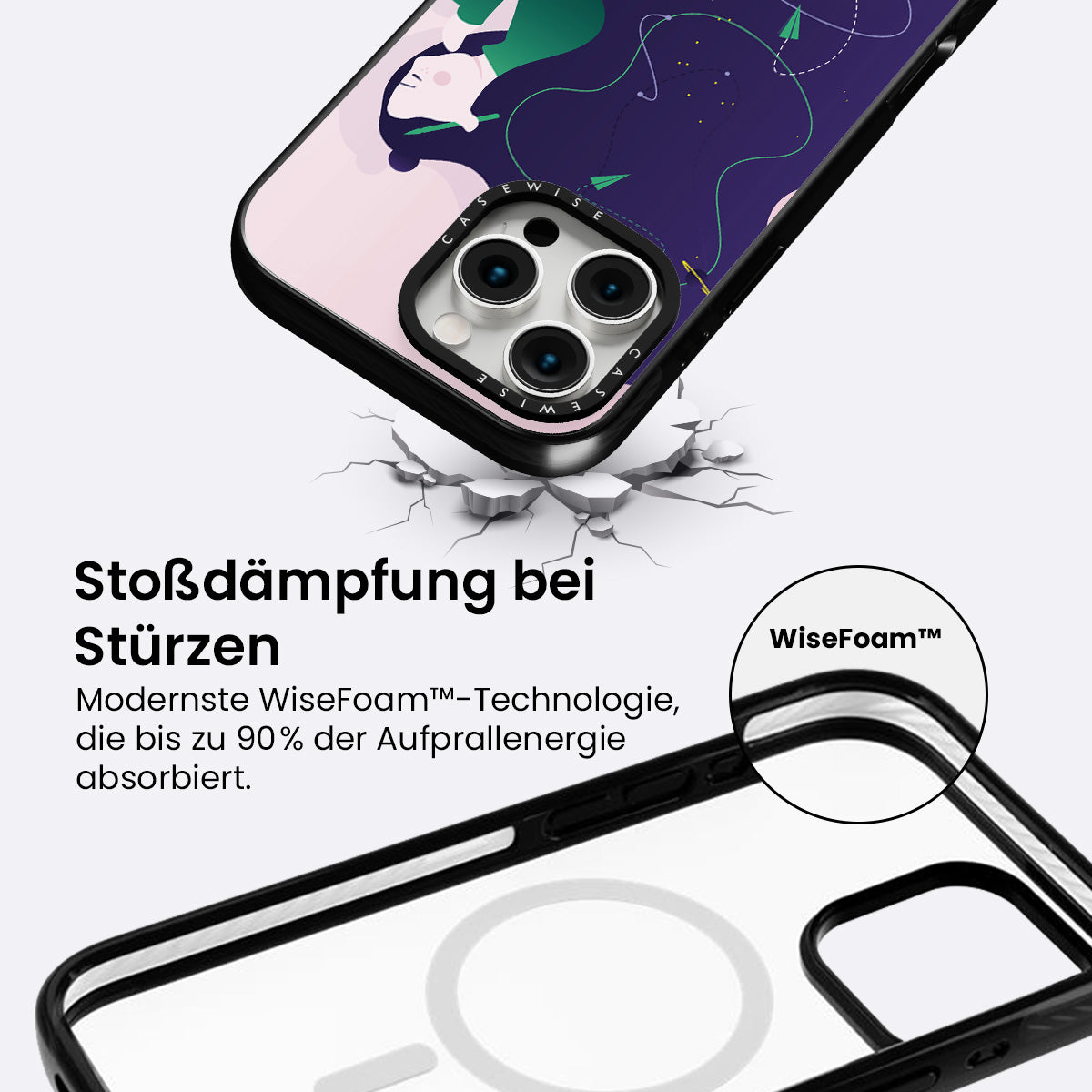 CASEWISE

CASEWISE

Stoßdämpfung bei Stürzen

Modernste WiseFoam™-Technologie, die bis zu 90% der Aufprallenergie absorbiert.

WiseFoam™